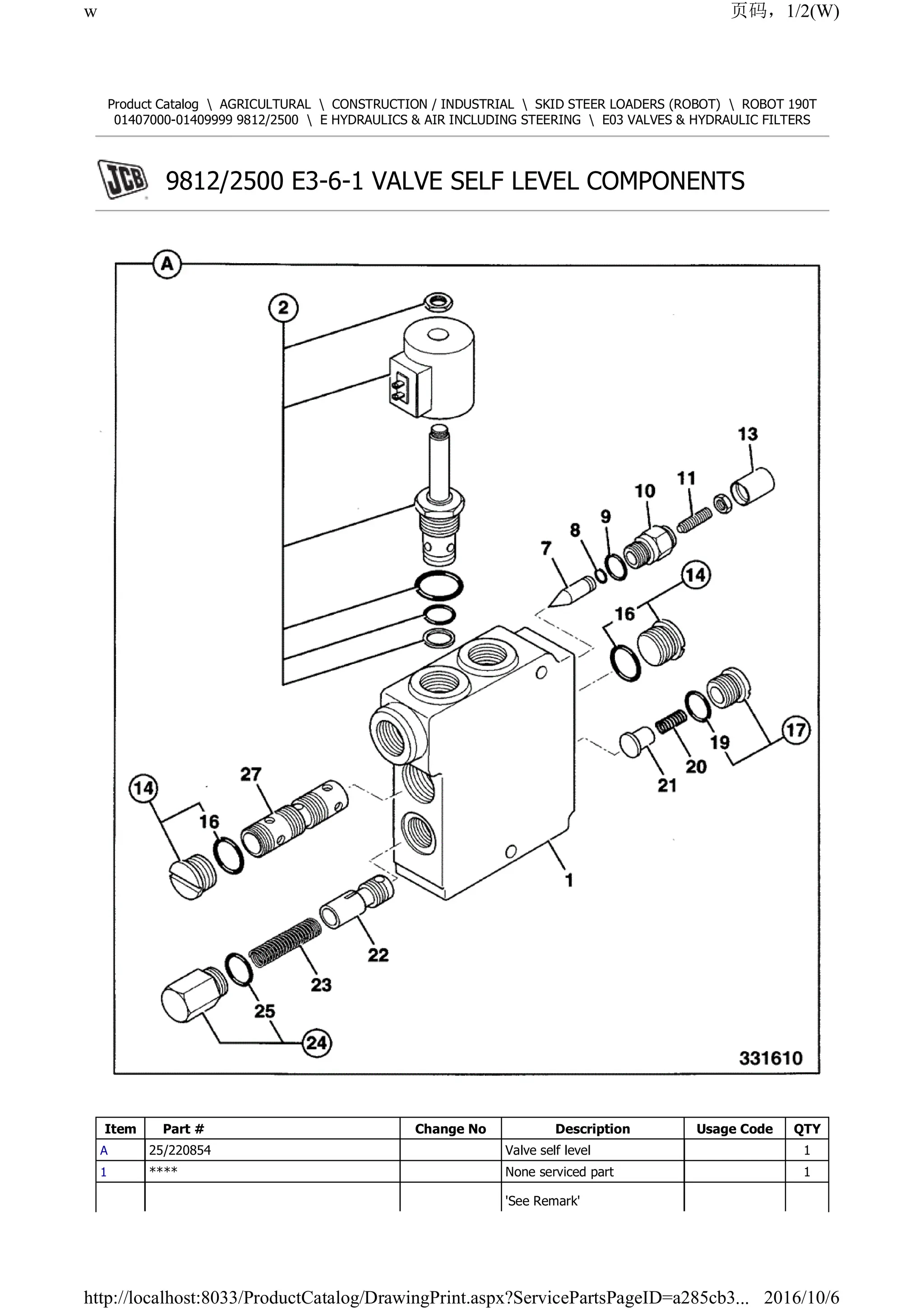 w

页码，1/2(W)

Product Catalog \ AGRICULTURAL \ CONSTRUCTION / INDUSTRIAL \ SKID STEER LOADERS (ROBOT) \ ROBOT 190T 01407000-01409999 9812/2500 \ E HYDRAULICS & AIR INCLUDING STEERING \ E03 VALVES & HYDRAULIC FILTERS

JCB

9812/2500 E3-6-1 VALVE SELF LEVEL COMPONENTS

A
2
13
11
10
9
8
7
14
16
17
19
20
21
27
14
16
1
22
23
25
24
331610

| Item | Part # | Change No | Description | Usage Code | QTY |
|---|---|---|---|---|---|
| A | 25/220854 | | Valve self level | | 1 |
| 1 | **** | | None serviced part | | 1 |
| | | | 'See Remark' | | |

http://localhost:8033/ProductCatalog/DrawingPrint.aspx?ServicePartsPageID=a285cb3... 2016/10/6