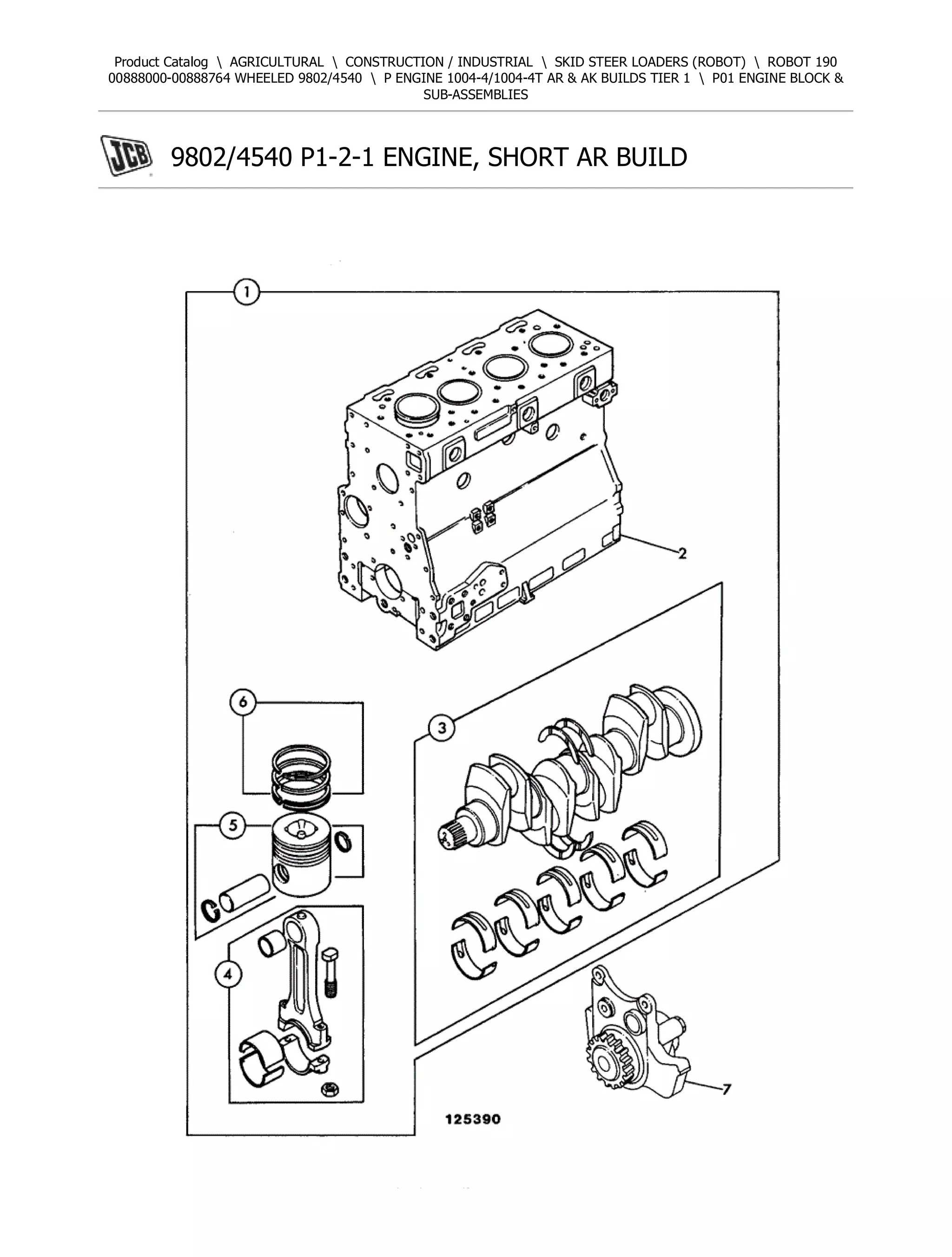 Product Catalog \ AGRICULTURAL \ CONSTRUCTION / INDUSTRIAL \ SKID STEER LOADERS (ROBOT) \ ROBOT 190 00888000-00888764 WHEELED 9802/4540 \ P ENGINE 1004-4/1004-4T AR & AK BUILDS TIER 1 \ P01 ENGINE BLOCK & SUB-ASSEMBLIES

JCB

9802/4540 P1-2-1 ENGINE, SHORT AR BUILD

1
2
6
3
5
4
7
125390