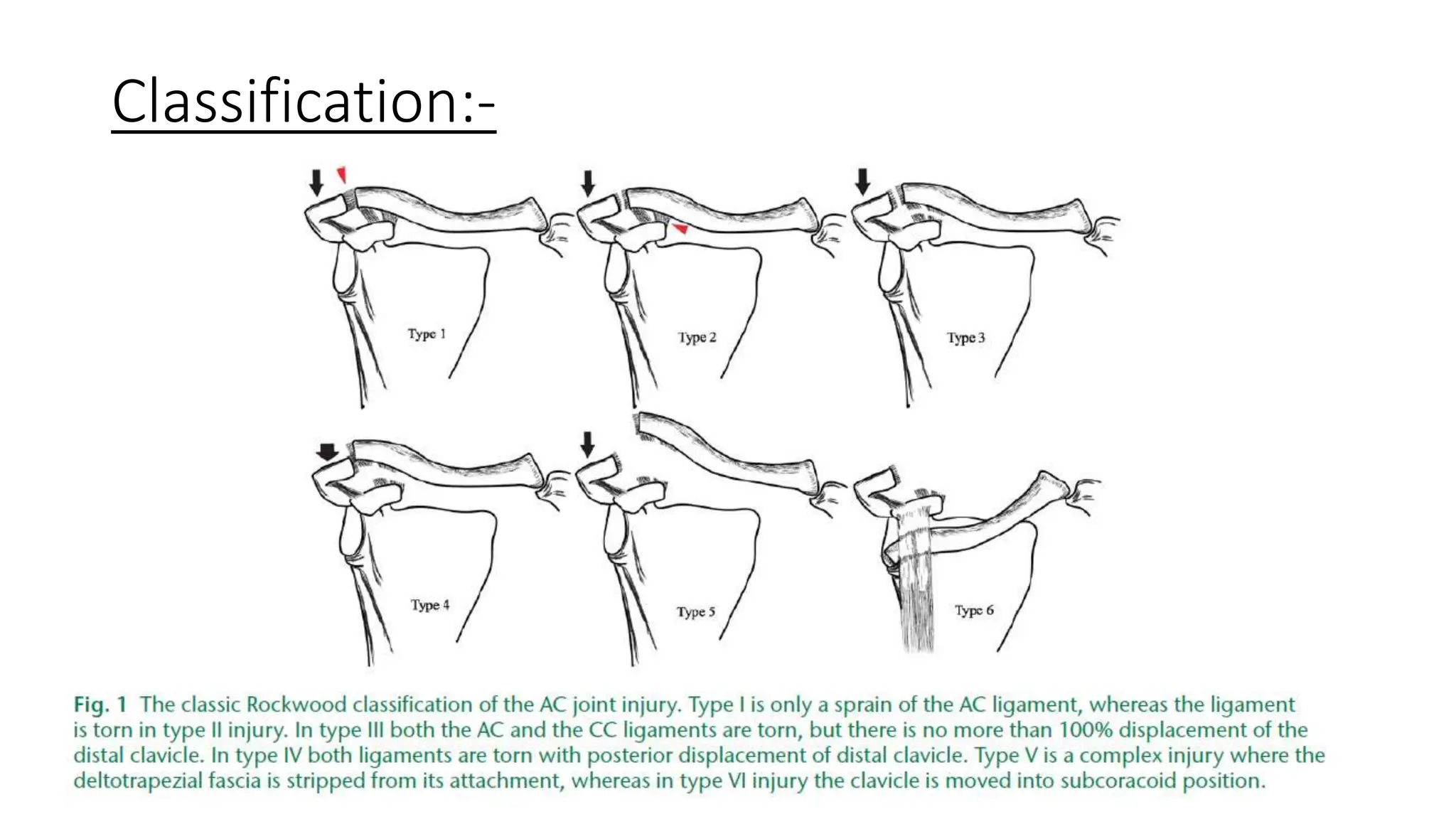 Classification:-

Type 1

Type 2

Type 3

Type 4

Type 5

Type 6

Fig. 1 The classic Rockwood classification of the AC joint injury. Type I is only a sprain of the AC ligament, whereas the ligament is torn in type II injury. In type III both the AC and the CC ligaments are torn, but there is no more than 100% displacement of the distal clavicle. In type IV both ligaments are torn with posterior displacement of distal clavicle. Type V is a complex injury where the deltotrapezial fascia is stripped from its attachment, whereas in type VI injury the clavicle is moved into subcoracoid position.