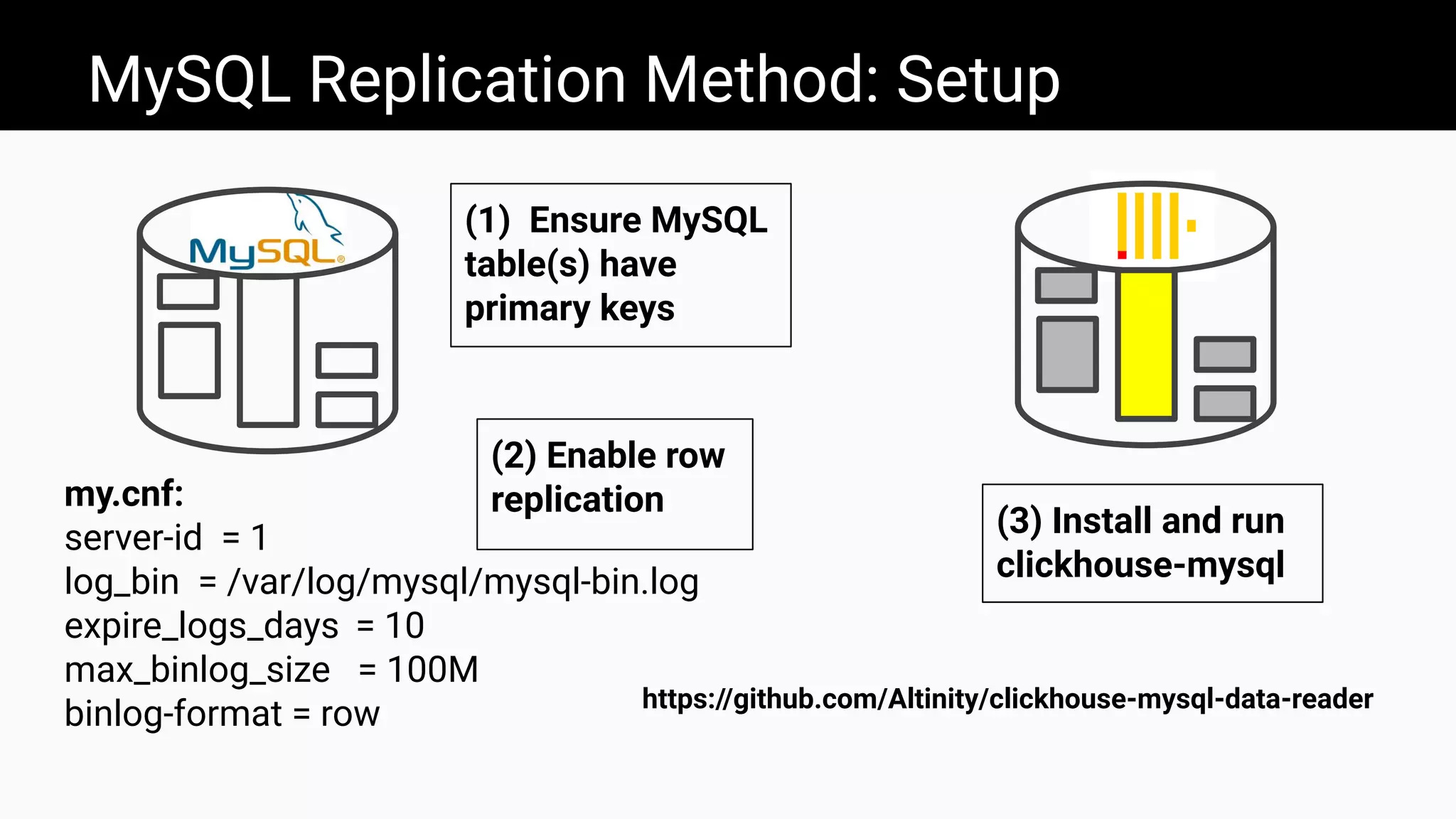 MySQL Replication Method: Setup

MySQL

(1) Ensure MySQL table(s) have primary keys

(2) Enable row replication

(3) Install and run clickhouse-mysql

my.cnf:
server-id = 1
log_bin = /var/log/mysql/mysql-bin.log
expire_logs_days = 10
max_binlog_size = 100M
binlog-format = row

https://github.com/Altinity/clickhouse-mysql-data-reader