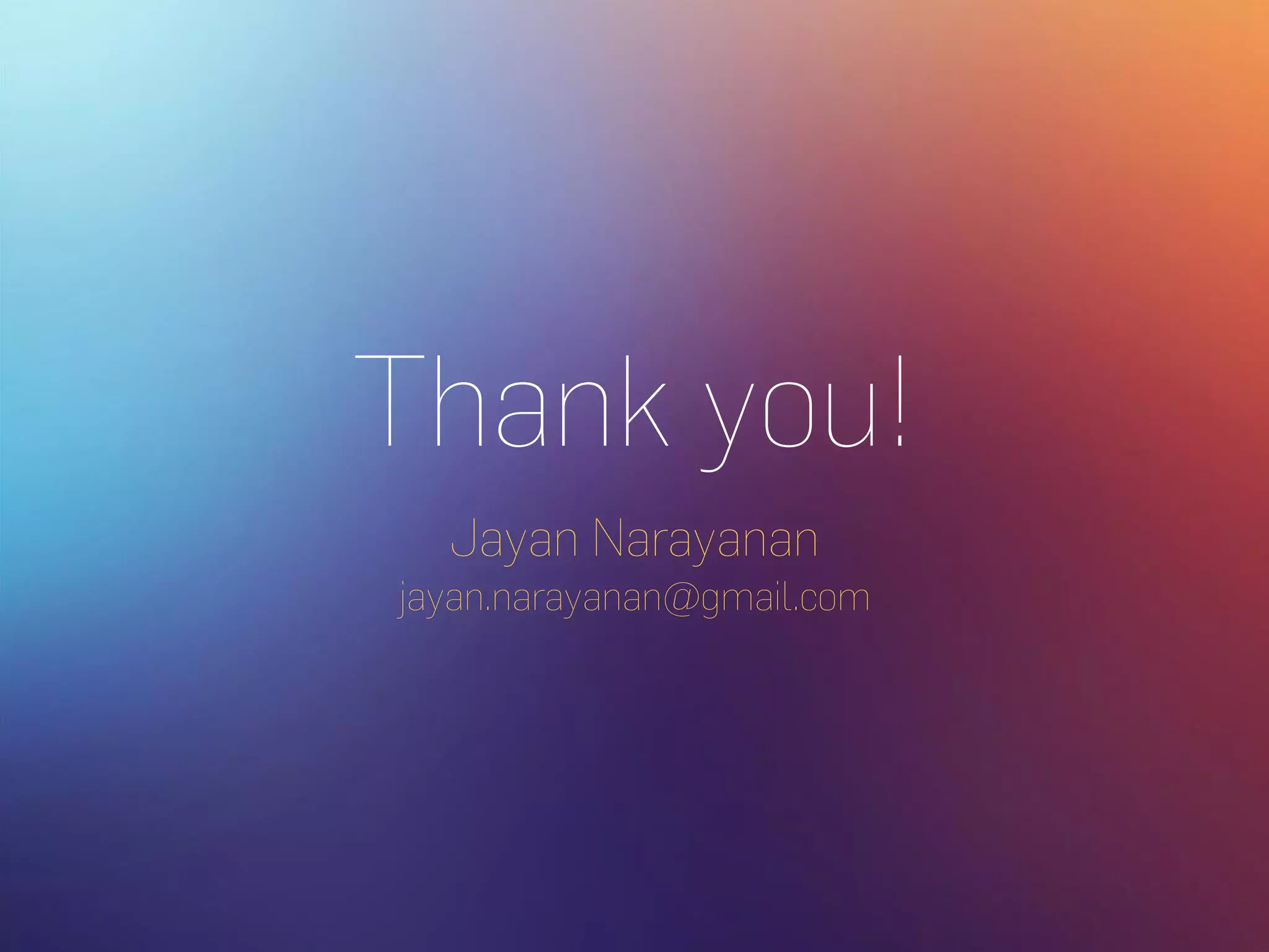 Thank you!

Jayan Narayanan
jayan.narayanan@gmail.com