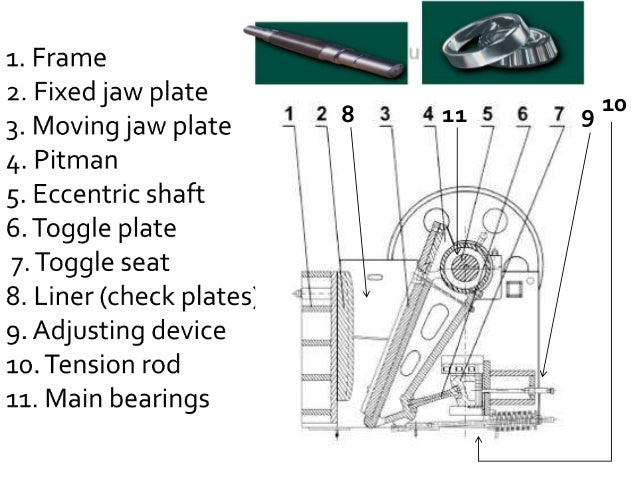 1. Frame
2. Fixed jaw plate
3. Moving jaw plate
4. Pitman
5. Eccentric shaft
6. Toggle plate
7. Toggle seat
8. Liner (check plates)
9. Adjusting device
10. Tension rod
11. Main bearings

1 2 8 3 4 11 5 6 7 9 10