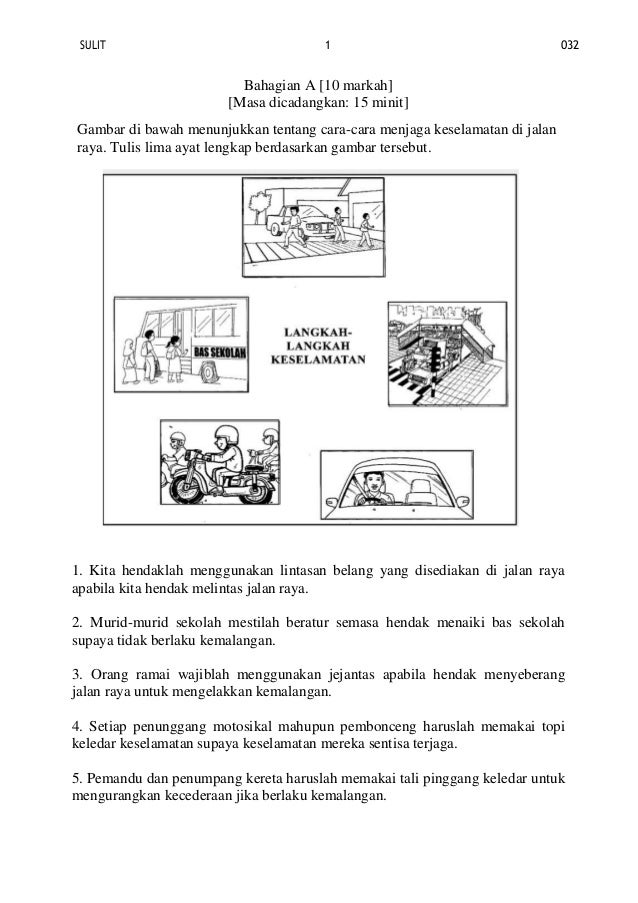 SULIT 1 032

Bahagian A [10 markah]
[Masa dicadangkan: 15 minit]

Gambar di bawah menunjukkan tentang cara-cara menjaga keselamatan di jalan raya. Tulis lima ayat lengkap berdasarkan gambar tersebut.

BAS SEKOLAH

LANGKAH-LANGKAH KESELAMATAN

1. Kita hendaklah menggunakan lintasan belang yang disediakan di jalan raya apabila kita hendak melintas jalan raya.

2. Murid-murid sekolah mestilah beratur semasa hendak menaiki bas sekolah supaya tidak berlaku kemalangan.

3. Orang ramai wajiblah menggunakan jejantas apabila hendak menyeberang jalan raya untuk mengelakkan kemalangan.

4. Setiap penunggang motosikal mahupun pembonceng haruslah memakai topi keledar keselamatan supaya keselamatan mereka sentisa terjaga.

5. Pemandu dan penumpang kereta haruslah memakai tali pinggang keledar untuk mengurangkan kecederaan jika berlaku kemalangan.