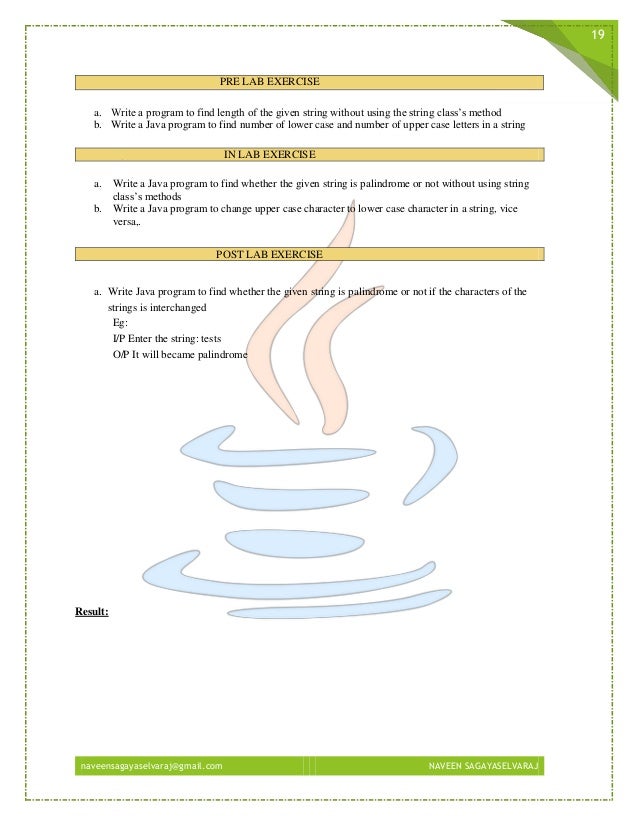 19

PRE LAB EXERCISE

a. Write a program to find length of the given string without using the string class's method
b. Write a Java program to find number of lower case and number of upper case letters in a string

IN LAB EXERCISE

a. Write a Java program to find whether the given string is palindrome or not without using string class's methods
b. Write a Java program to change upper case character to lower case character in a string, vice versa,.

POST LAB EXERCISE

a. Write Java program to find whether the given string is palindrome or not if the characters of the strings is interchanged
Eg:
I/P Enter the string: tests
O/P It will became palindrome

Result:

naveensagayaselvaraj@gmail.com NAVEEN SAGAYASELVARAJ