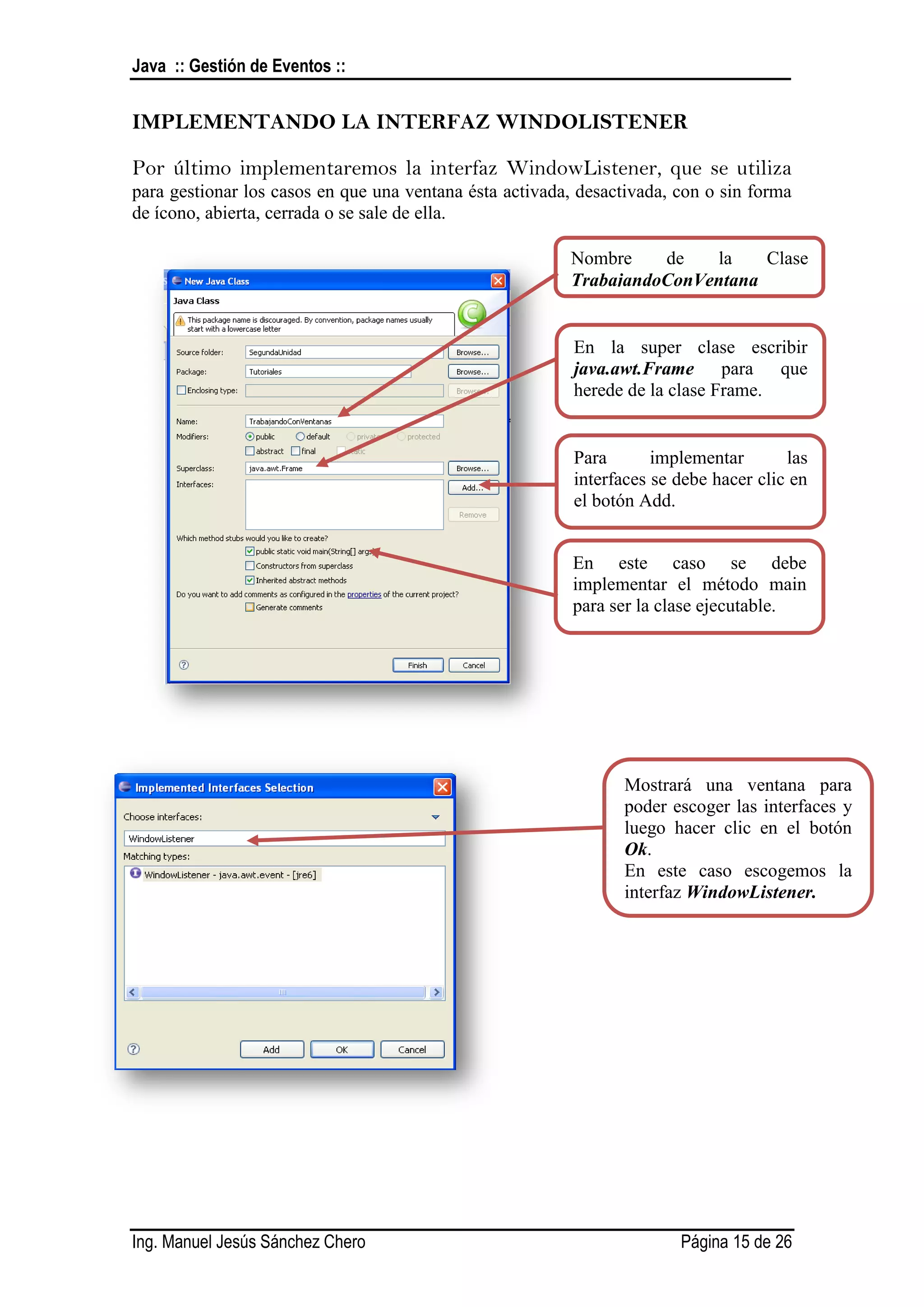 Java :: Gestión de Eventos ::

IMPLEMENTANDO LA INTERFAZ WINDOLISTENER

Por último implementaremos la interfaz WindowListener, que se utiliza para gestionar los casos en que una ventana ésta activada, desactivada, con o sin forma de ícono, abierta, cerrada o se sale de ella.

New Java Class

Java Class

This package name is discouraged. By convention, package names usually start with a lowercase letter

Source folder: SegundaUnidad Browse...

Package: Tutoriales Browse...

Enclosing type: Browse...

Name: TrabajandoConVentanas

Modifiers: public default private protected

abstract final static

Superclass: java.awt.Frame Browse...

Interfaces: Add...

Remove

Which method stubs would you like to create?

public static void main(String[] args)

Constructors from superclass

Inherited abstract methods

Do you want to add comments as configured in the properties of the current project?

Generate comments

Finish Cancel

Nombre de la Clase TrabajandoConVentana

En la super clase escribir java.awt.Frame para que herede de la clase Frame.

Para implementar las interfaces se debe hacer clic en el botón Add.

En este caso se debe implementar el método main para ser la clase ejecutable.

Implemented Interfaces Selection

Choose interfaces:

WindowListener

Matching types:

WindowListener - java.awt.event - [jre6]

Add OK Cancel

Mostrará una ventana para poder escoger las interfaces y luego hacer clic en el botón Ok.
En este caso escogemos la interfaz WindowListener.

Ing. Manuel Jesús Sánchez Chero Página 15 de 26