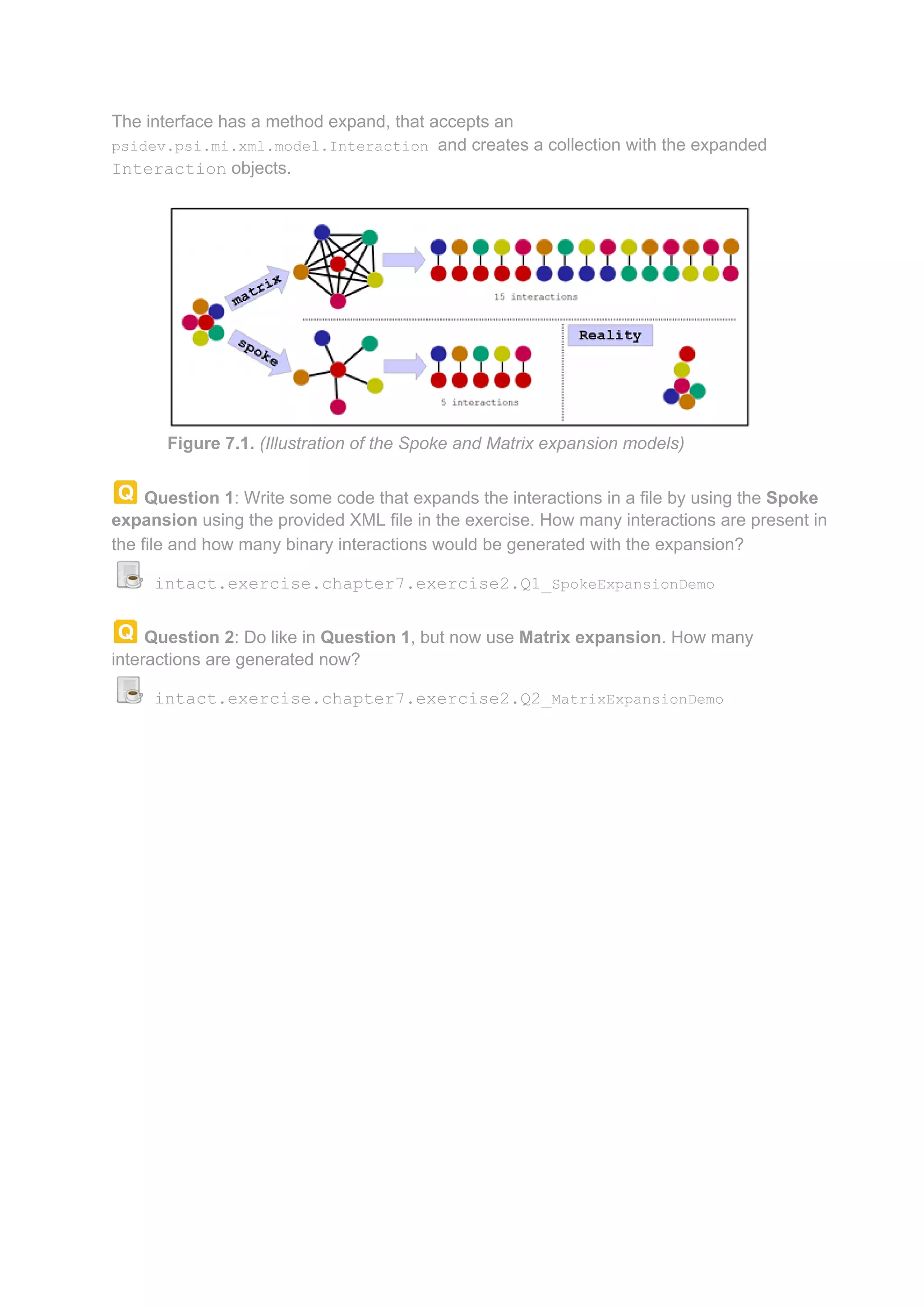 The interface has a method expand, that accepts an psidev.psi.mi.xml.model.Interaction and creates a collection with the expanded Interaction objects.

matrix

15 interactions

spoke

5 interactions

Reality

Figure 7.1. (Illustration of the Spoke and Matrix expansion models)

Q Question 1: Write some code that expands the interactions in a file by using the Spoke expansion using the provided XML file in the exercise. How many interactions are present in the file and how many binary interactions would be generated with the expansion?

intact.exercise.chapter7.exercise2.Q1_SpokeExpansionDemo

Q Question 2: Do like in Question 1, but now use Matrix expansion. How many interactions are generated now?

intact.exercise.chapter7.exercise2.Q2_MatrixExpansionDemo