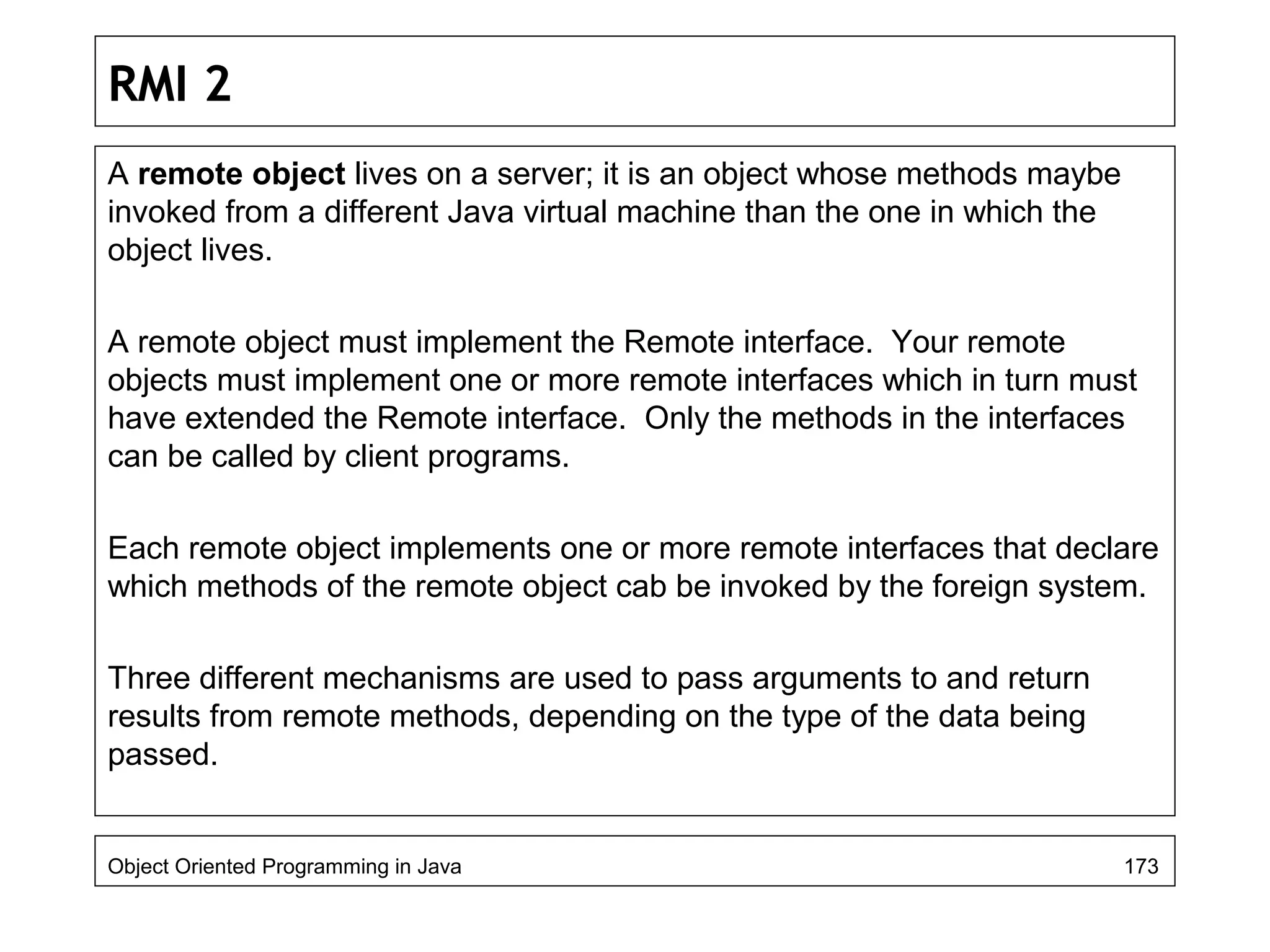 RMI 2

A remote object lives on a server; it is an object whose methods maybe invoked from a different Java virtual machine than the one in which the object lives.

A remote object must implement the Remote interface. Your remote objects must implement one or more remote interfaces which in turn must have extended the Remote interface. Only the methods in the interfaces can be called by client programs.

Each remote object implements one or more remote interfaces that declare which methods of the remote object cab be invoked by the foreign system.

Three different mechanisms are used to pass arguments to and return results from remote methods, depending on the type of the data being passed.

Object Oriented Programming in Java 173