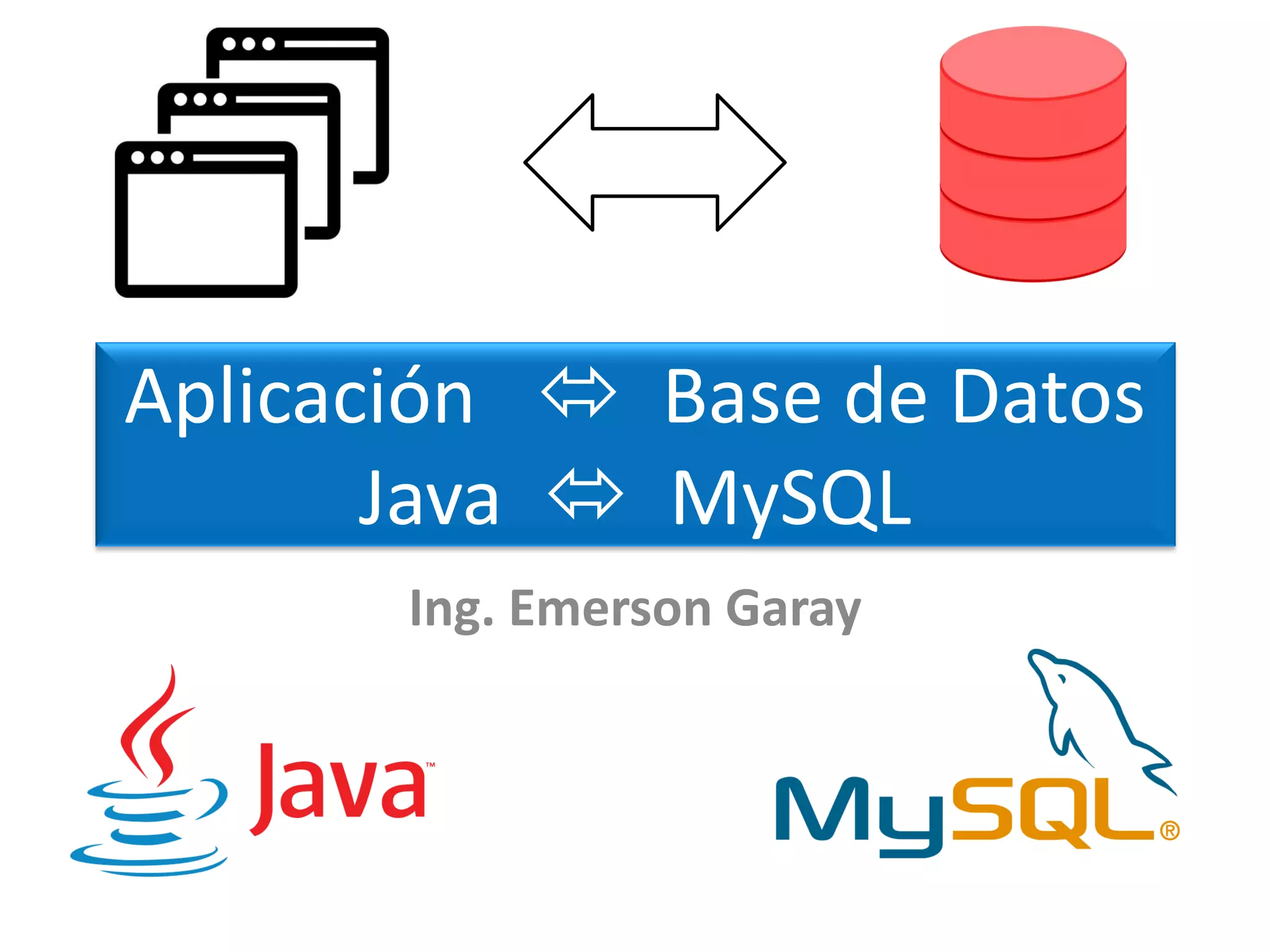 Aplicación ⇔ Base de Datos
Java ⇔ MySQL

Ing. Emerson Garay

Java™

MySQL®