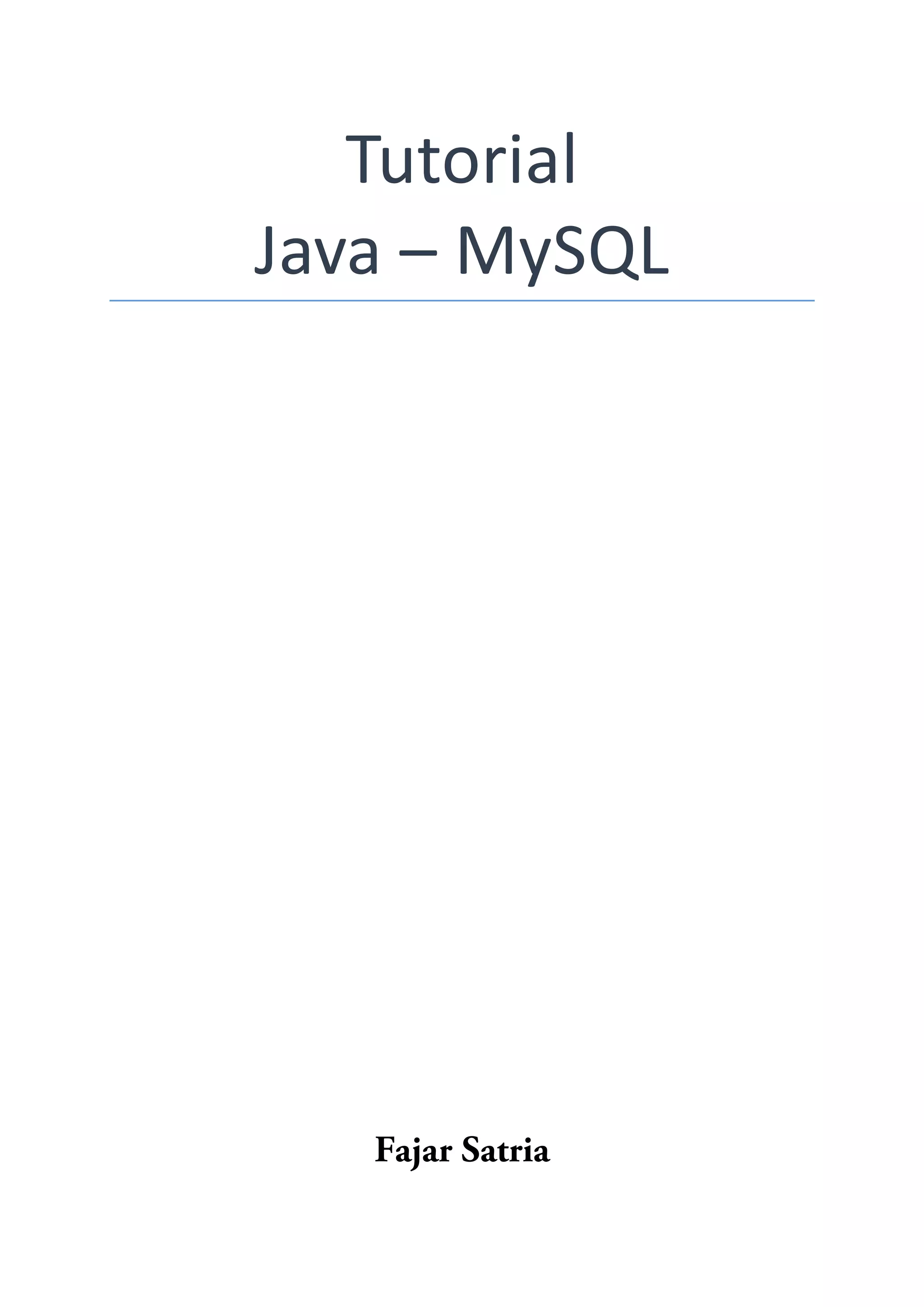 Tutorial
Java – MySQL

Fajar Satria