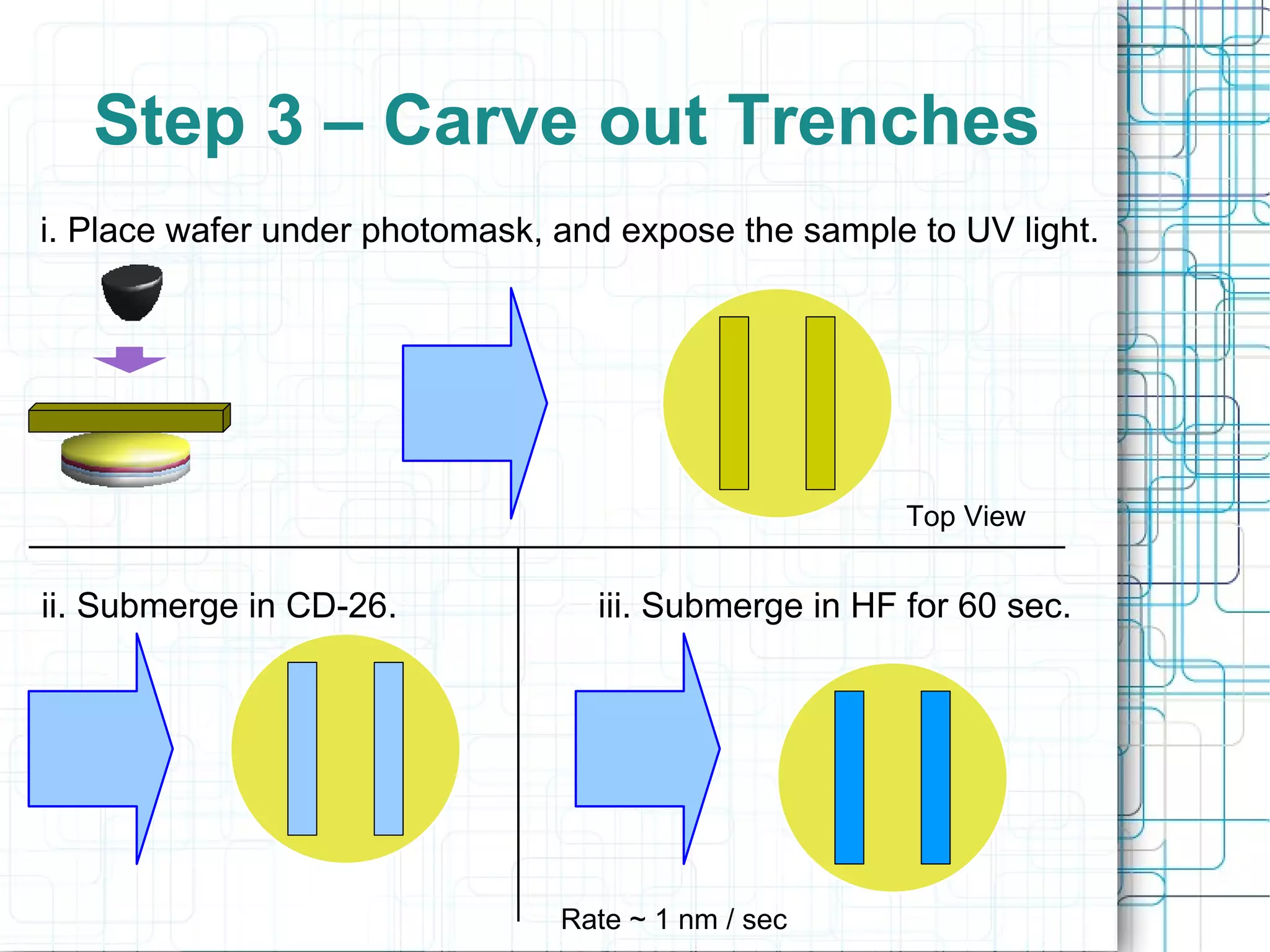 Step 3 – Carve out Trenches

i. Place wafer under photomask, and expose the sample to UV light.

Top View

ii. Submerge in CD-26.

iii. Submerge in HF for 60 sec.

Rate ~ 1 nm / sec