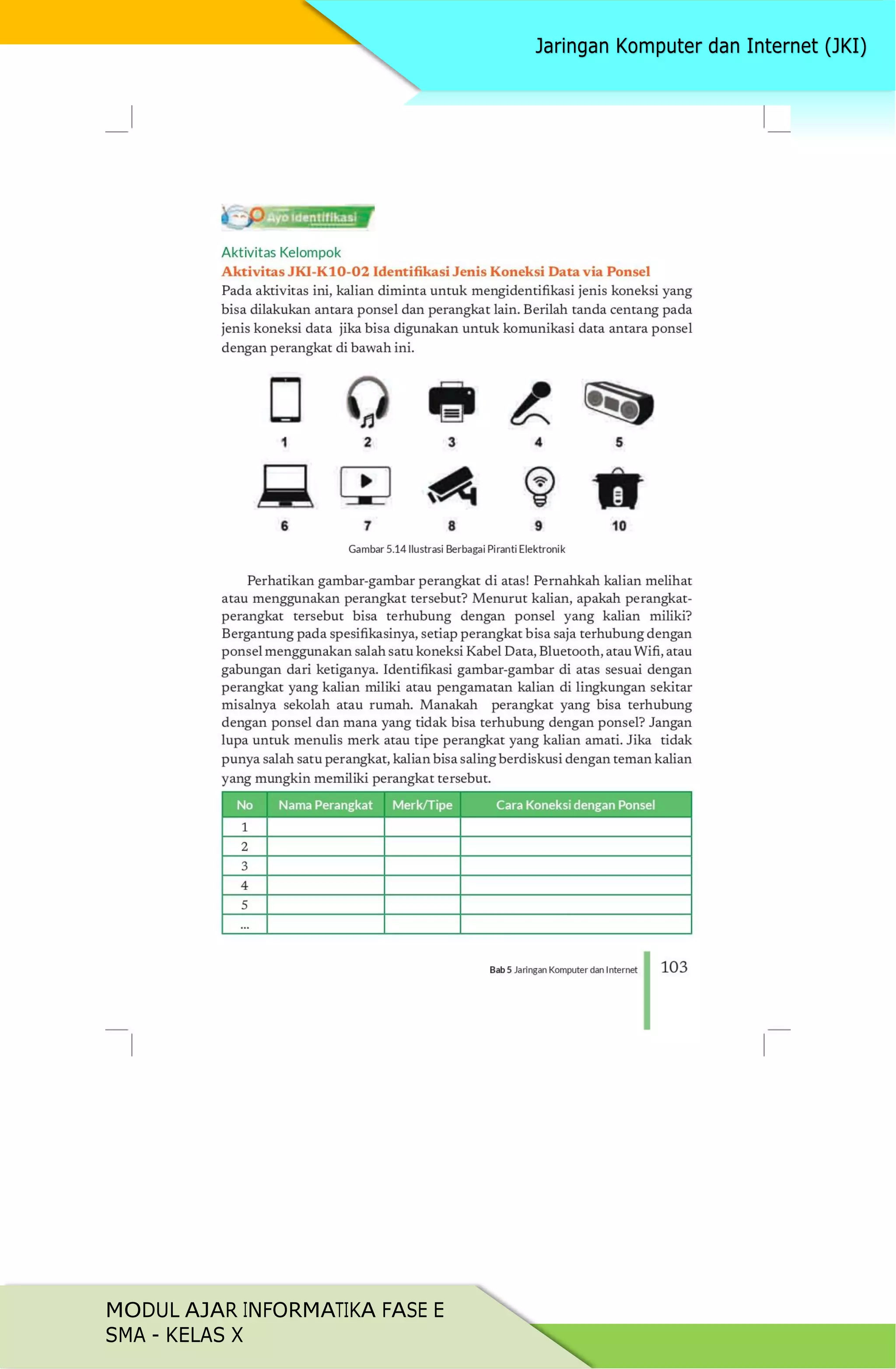 Jaringan Komputer dan Internet (JKI)

Ayo Identifikasi

Aktivitas Kelompok

Aktivitas JKI-K10-02 Identifikasi Jenis Koneksi Data via Ponsel

Pada aktivitas ini, kalian diminta untuk mengidentifikasi jenis koneksi yang bisa dilakukan antara ponsel dan perangkat lain. Berilah tanda centang pada jenis koneksi data jika bisa digunakan untuk komunikasi data antara ponsel dengan perangkat di bawah ini.

1 2 3 4 5

6 7 8 9 10

Gambar 5.14 Ilustrasi Berbagai Piranti Elektronik

Perhatikan gambar-gambar perangkat di atas! Pernahkah kalian melihat atau menggunakan perangkat tersebut? Menurut kalian, apakah perangkat-perangkat tersebut bisa terhubung dengan ponsel yang kalian miliki? Bergantung pada spesifikasinya, setiap perangkat bisa saja terhubung dengan ponsel menggunakan salah satu koneksi Kabel Data, Bluetooth, atau Wifi, atau gabungan dari ketiganya. Identifikasi gambar-gambar di atas sesuai dengan perangkat yang kalian miliki atau pengamatan kalian di lingkungan sekitar misalnya sekolah atau rumah. Manakah perangkat yang bisa terhubung dengan ponsel dan mana yang tidak bisa terhubung dengan ponsel? Jangan lupa untuk menulis merk atau tipe perangkat yang kalian amati. Jika tidak punya salah satu perangkat, kalian bisa saling berdiskusi dengan teman kalian yang mungkin memiliki perangkat tersebut.

| No | Nama Perangkat | Merk/Tipe | Cara Koneksi dengan Ponsel |
|---|---|---|---|
| 1 | | | |
| 2 | | | |
| 3 | | | |
| 4 | | | |
| 5 | | | |
| ... | | | |

Bab 5 Jaringan Komputer dan Internet 103

MODUL AJAR INFORMATIKA FASE E
SMA - KELAS X