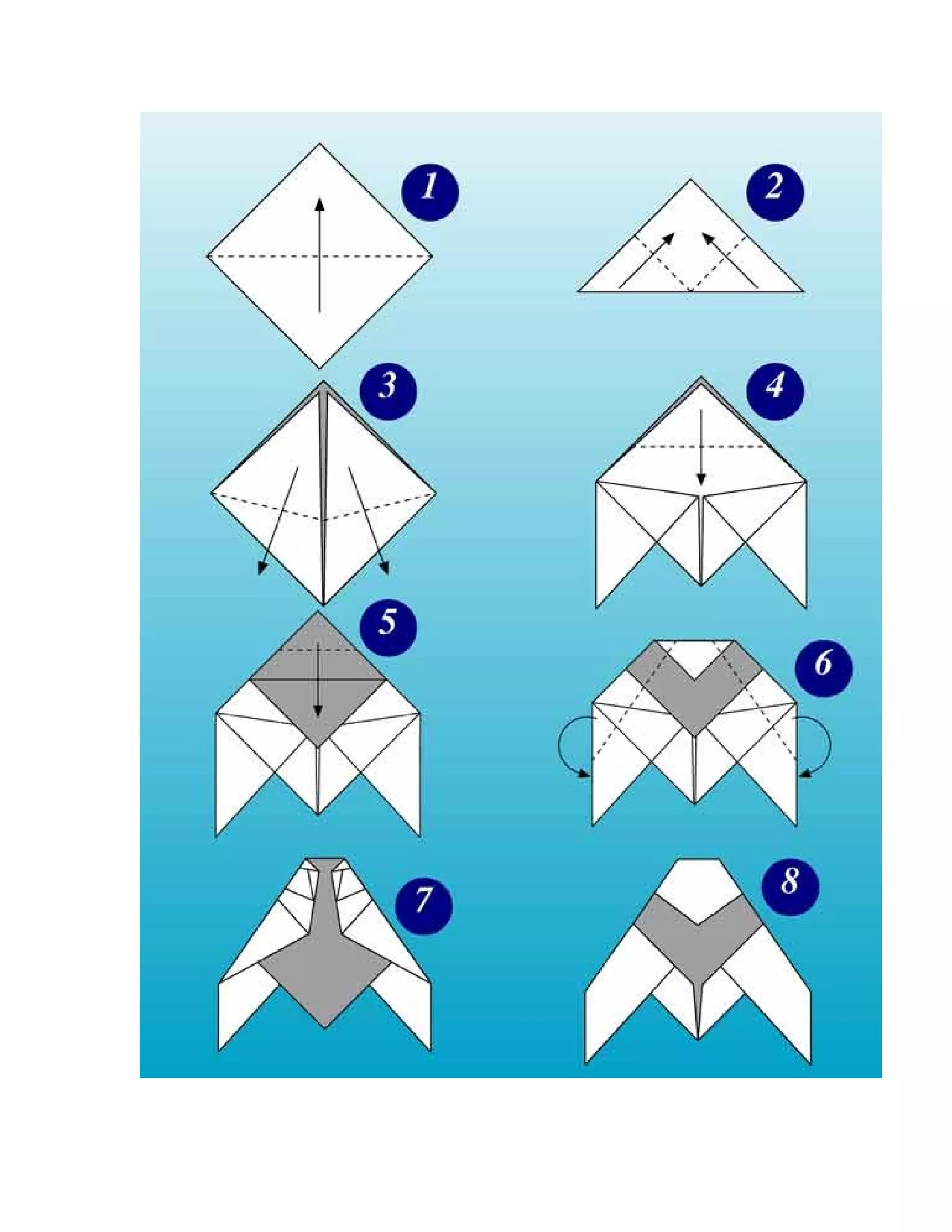 1
2
3
4
5
6
7
8