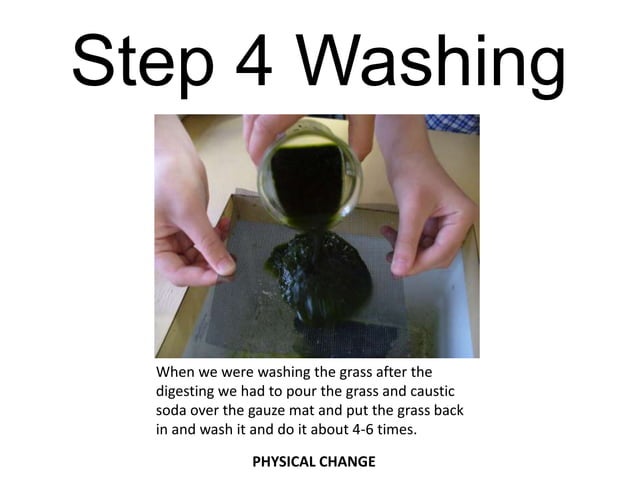 Step 4 Washing

When we were washing the grass after the digesting we had to pour the grass and caustic soda over the gauze mat and put the grass back in and wash it and do it about 4-6 times.

PHYSICAL CHANGE