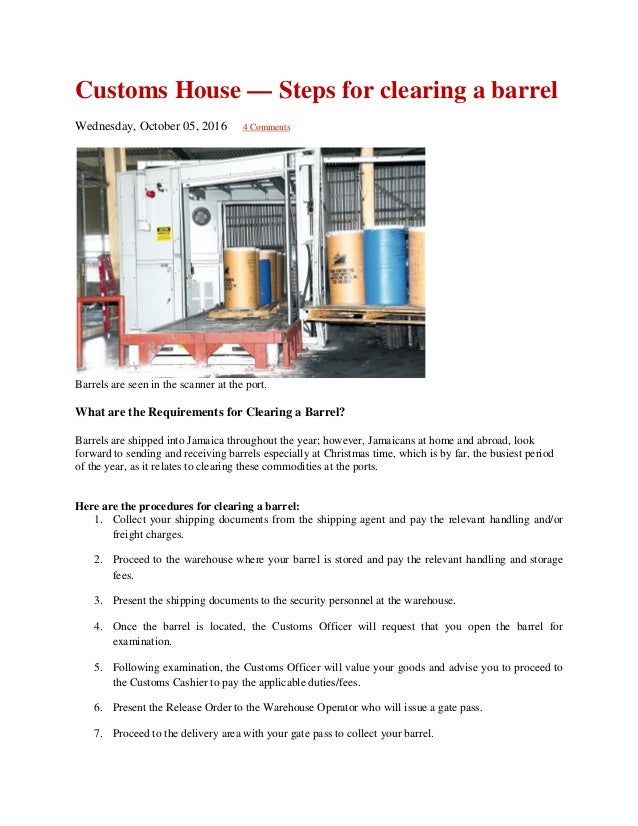 Customs House — Steps for clearing a barrel

Wednesday, October 05, 2016 4 Comments

Barrels are seen in the scanner at the port.

What are the Requirements for Clearing a Barrel?

Barrels are shipped into Jamaica throughout the year; however, Jamaicans at home and abroad, look forward to sending and receiving barrels especially at Christmas time, which is by far, the busiest period of the year, as it relates to clearing these commodities at the ports.

Here are the procedures for clearing a barrel:

1. Collect your shipping documents from the shipping agent and pay the relevant handling and/or freight charges.

2. Proceed to the warehouse where your barrel is stored and pay the relevant handling and storage fees.

3. Present the shipping documents to the security personnel at the warehouse.

4. Once the barrel is located, the Customs Officer will request that you open the barrel for examination.

5. Following examination, the Customs Officer will value your goods and advise you to proceed to the Customs Cashier to pay the applicable duties/fees.

6. Present the Release Order to the Warehouse Operator who will issue a gate pass.

7. Proceed to the delivery area with your gate pass to collect your barrel.