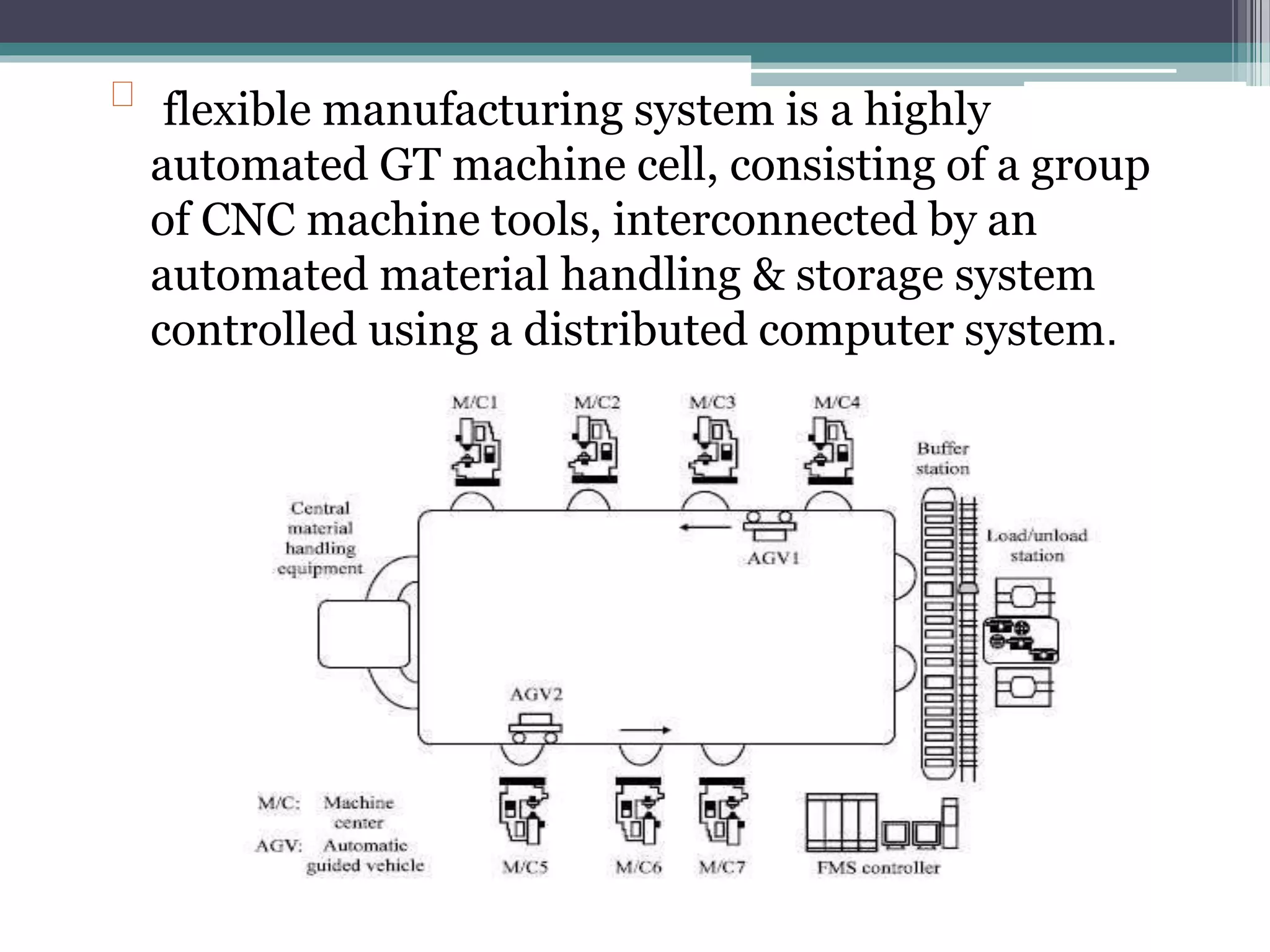 flexible manufacturing system is a highly automated GT machine cell, consisting of a group of CNC machine tools, interconnected by an automated material handling & storage system controlled using a distributed computer system.

M/C1 M/C2 M/C3 M/C4

Buffer station

Central material handling equipment

AGV1

Load/unload station

AGV2

M/C: Machine center
AGV: Automatic guided vehicle

M/C5 M/C6 M/C7

FMS controller