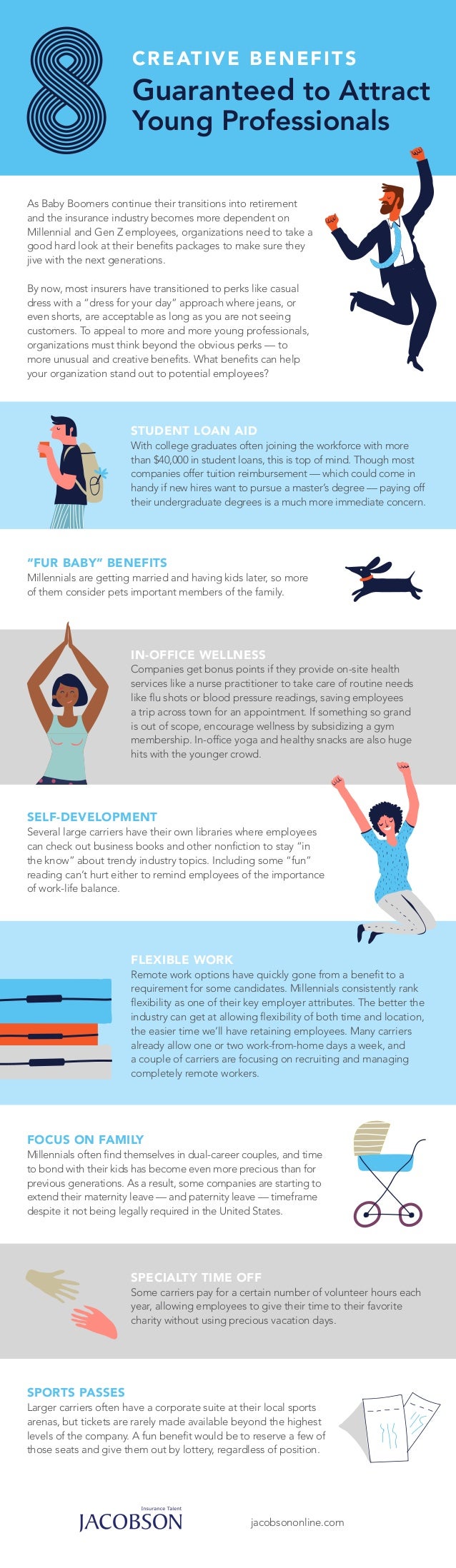 8

CREATIVE BENEFITS
Guaranteed to Attract Young Professionals

As Baby Boomers continue their transitions into retirement and the insurance industry becomes more dependent on Millennial and Gen Z employees, organizations need to take a good hard look at their benefits packages to make sure they jive with the next generations.

By now, most insurers have transitioned to perks like casual dress with a "dress for your day" approach where jeans, or even shorts, are acceptable as long as you are not seeing customers. To appeal to more and more young professionals, organizations must think beyond the obvious perks — to more unusual and creative benefits. What benefits can help your organization stand out to potential employees?

STUDENT LOAN AID
With college graduates often joining the workforce with more than $40,000 in student loans, this is top of mind. Though most companies offer tuition reimbursement — which could come in handy if new hires want to pursue a master's degree — paying off their undergraduate degrees is a much more immediate concern.

"FUR BABY" BENEFITS
Millennials are getting married and having kids later, so more of them consider pets important members of the family.

IN-OFFICE WELLNESS
Companies get bonus points if they provide on-site health services like a nurse practitioner to take care of routine needs like flu shots or blood pressure readings, saving employees a trip across town for an appointment. If something so grand is out of scope, encourage wellness by subsidizing a gym membership. In-office yoga and healthy snacks are also huge hits with the younger crowd.

SELF-DEVELOPMENT
Several large carriers have their own libraries where employees can check out business books and other nonfiction to stay "in the know" about trendy industry topics. Including some "fun" reading can't hurt either to remind employees of the importance of work-life balance.

FLEXIBLE WORK
Remote work options have quickly gone from a benefit to a requirement for some candidates. Millennials consistently rank flexibility as one of their key employer attributes. The better the industry can get at allowing flexibility of both time and location, the easier time we'll have retaining employees. Many carriers already allow one or two work-from-home days a week, and a couple of carriers are focusing on recruiting and managing completely remote workers.

FOCUS ON FAMILY
Millennials often find themselves in dual-career couples, and time to bond with their kids has become even more precious than for previous generations. As a result, some companies are starting to extend their maternity leave — and paternity leave — timeframe despite it not being legally required in the United States.

SPECIALTY TIME OFF
Some carriers pay for a certain number of volunteer hours each year, allowing employees to give their time to their favorite charity without using precious vacation days.

SPORTS PASSES
Larger carriers often have a corporate suite at their local sports arenas, but tickets are rarely made available beyond the highest levels of the company. A fun benefit would be to reserve a few of those seats and give them out by lottery, regardless of position.

Insurance Talent
JACOBSON

jacobsononline.com