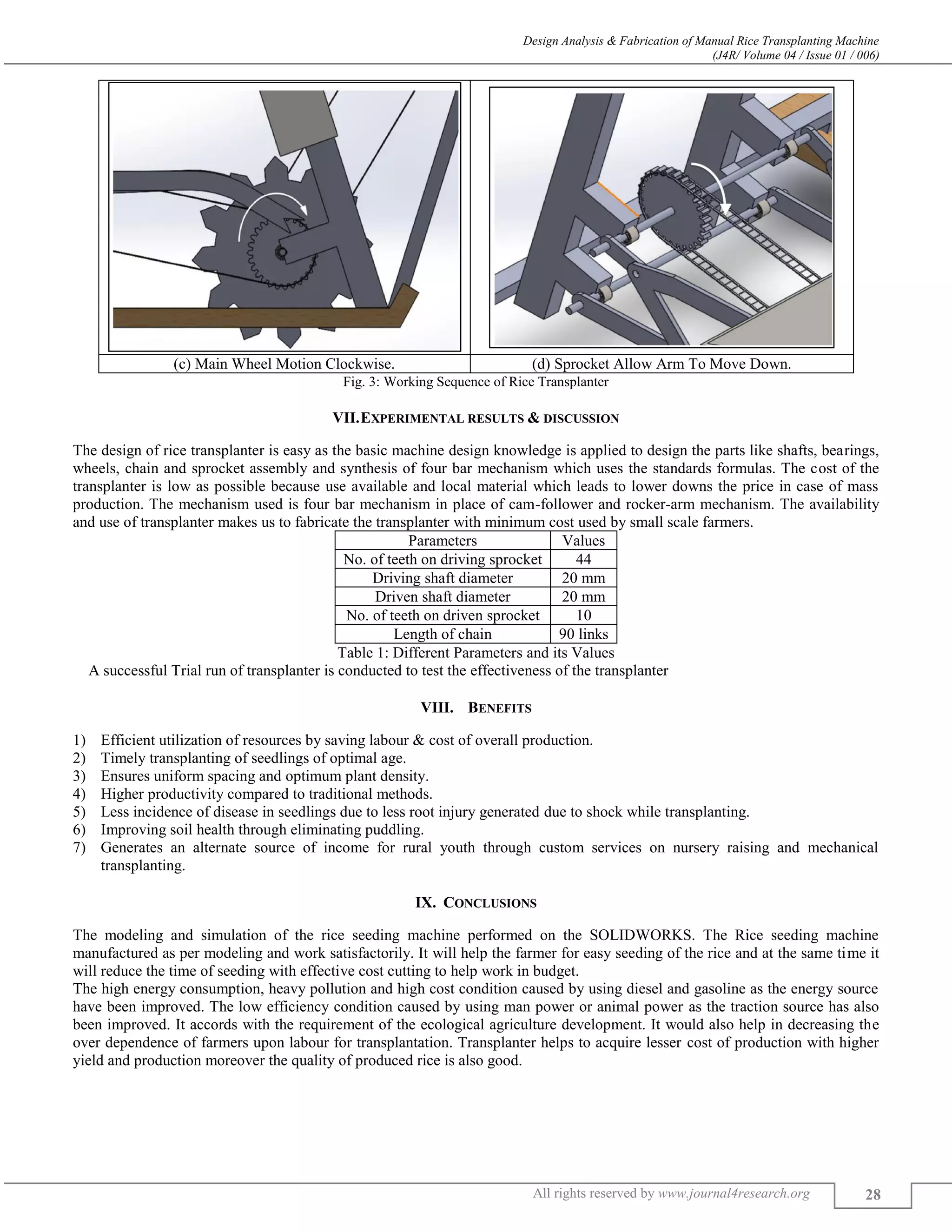 Design Analysis & Fabrication of Manual Rice Transplanting Machine
(J4R/ Volume 04 / Issue 01 / 006)

| (c) Main Wheel Motion Clockwise. | (d) Sprocket Allow Arm To Move Down. |
|---|---|

Fig. 3: Working Sequence of Rice Transplanter

VII. EXPERIMENTAL RESULTS & DISCUSSION

The design of rice transplanter is easy as the basic machine design knowledge is applied to design the parts like shafts, bearings, wheels, chain and sprocket assembly and synthesis of four bar mechanism which uses the standards formulas. The cost of the transplanter is low as possible because use available and local material which leads to lower downs the price in case of mass production. The mechanism used is four bar mechanism in place of cam-follower and rocker-arm mechanism. The availability and use of transplanter makes us to fabricate the transplanter with minimum cost used by small scale farmers.

| Parameters | Values |
|---|---|
| No. of teeth on driving sprocket | 44 |
| Driving shaft diameter | 20 mm |
| Driven shaft diameter | 20 mm |
| No. of teeth on driven sprocket | 10 |
| Length of chain | 90 links |

Table 1: Different Parameters and its Values

A successful Trial run of transplanter is conducted to test the effectiveness of the transplanter

VIII. BENEFITS

1) Efficient utilization of resources by saving labour & cost of overall production.
2) Timely transplanting of seedlings of optimal age.
3) Ensures uniform spacing and optimum plant density.
4) Higher productivity compared to traditional methods.
5) Less incidence of disease in seedlings due to less root injury generated due to shock while transplanting.
6) Improving soil health through eliminating puddling.
7) Generates an alternate source of income for rural youth through custom services on nursery raising and mechanical transplanting.

IX. CONCLUSIONS

The modeling and simulation of the rice seeding machine performed on the SOLIDWORKS. The Rice seeding machine manufactured as per modeling and work satisfactorily. It will help the farmer for easy seeding of the rice and at the same time it will reduce the time of seeding with effective cost cutting to help work in budget.
The high energy consumption, heavy pollution and high cost condition caused by using diesel and gasoline as the energy source have been improved. The low efficiency condition caused by using man power or animal power as the traction source has also been improved. It accords with the requirement of the ecological agriculture development. It would also help in decreasing the over dependence of farmers upon labour for transplantation. Transplanter helps to acquire lesser cost of production with higher yield and production moreover the quality of produced rice is also good.

All rights reserved by www.journal4research.org 28