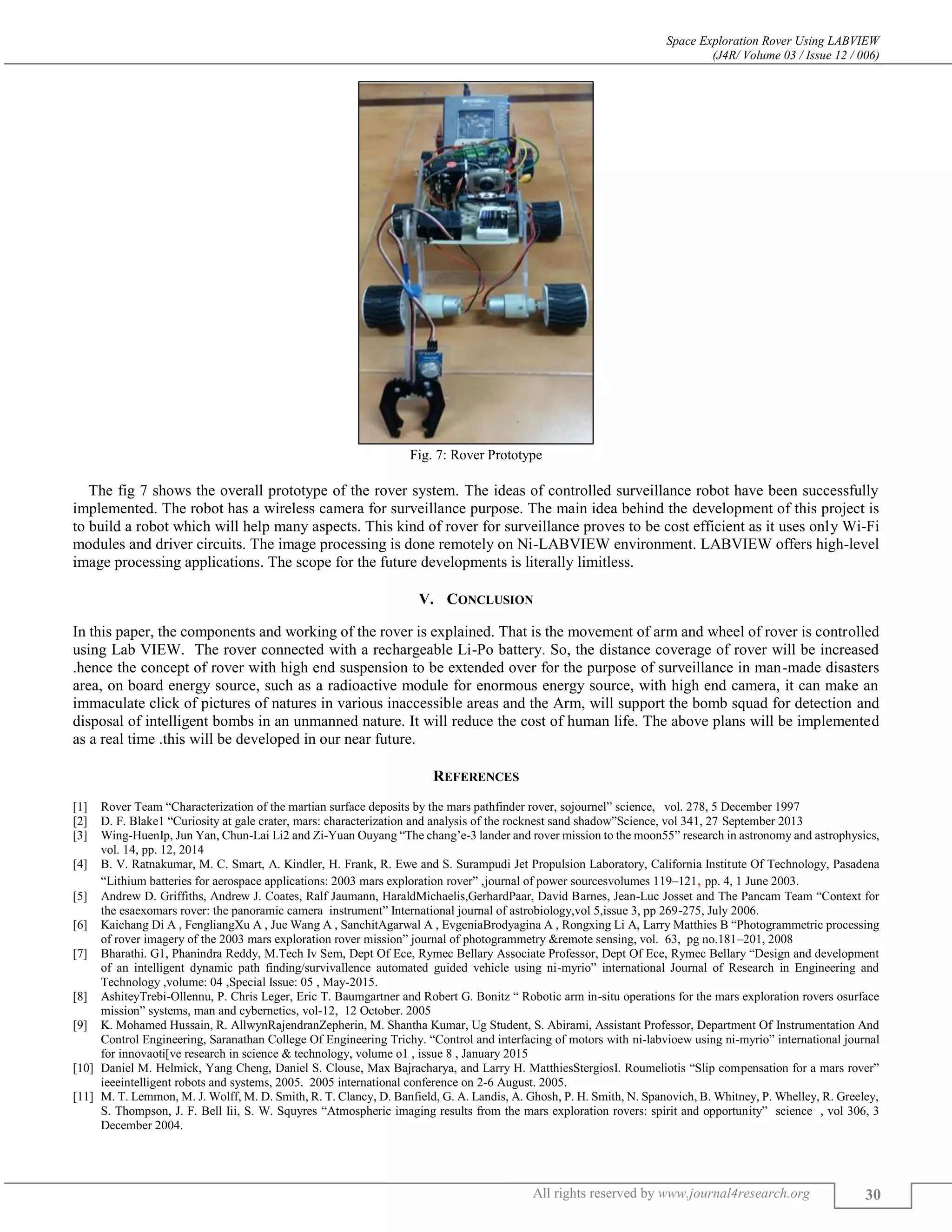 Space Exploration Rover Using LABVIEW
(J4R/ Volume 03 / Issue 12 / 006)

Fig. 7: Rover Prototype

The fig 7 shows the overall prototype of the rover system. The ideas of controlled surveillance robot have been successfully implemented. The robot has a wireless camera for surveillance purpose. The main idea behind the development of this project is to build a robot which will help many aspects. This kind of rover for surveillance proves to be cost efficient as it uses only Wi-Fi modules and driver circuits. The image processing is done remotely on Ni-LABVIEW environment. LABVIEW offers high-level image processing applications. The scope for the future developments is literally limitless.

V. CONCLUSION

In this paper, the components and working of the rover is explained. That is the movement of arm and wheel of rover is controlled using Lab VIEW. The rover connected with a rechargeable Li-Po battery. So, the distance coverage of rover will be increased .hence the concept of rover with high end suspension to be extended over for the purpose of surveillance in man-made disasters area, on board energy source, such as a radioactive module for enormous energy source, with high end camera, it can make an immaculate click of pictures of natures in various inaccessible areas and the Arm, will support the bomb squad for detection and disposal of intelligent bombs in an unmanned nature. It will reduce the cost of human life. The above plans will be implemented as a real time .this will be developed in our near future.

REFERENCES

[1] Rover Team “Characterization of the martian surface deposits by the mars pathfinder rover, sojournel” science, vol. 278, 5 December 1997
[2] D. F. Blake1 “Curiosity at gale crater, mars: characterization and analysis of the rocknest sand shadow”Science, vol 341, 27 September 2013
[3] Wing-HuenIp, Jun Yan, Chun-Lai Li2 and Zi-Yuan Ouyang “The chang’e-3 lander and rover mission to the moon55” research in astronomy and astrophysics, vol. 14, pp. 12, 2014
[4] B. V. Ratnakumar, M. C. Smart, A. Kindler, H. Frank, R. Ewe and S. Surampudi Jet Propulsion Laboratory, California Institute Of Technology, Pasadena “Lithium batteries for aerospace applications: 2003 mars exploration rover” ,journal of power sourcesvolumes 119–121, pp. 4, 1 June 2003.
[5] Andrew D. Griffiths, Andrew J. Coates, Ralf Jaumann, HaraldMichaelis,GerhardPaar, David Barnes, Jean-Luc Josset and The Pancam Team “Context for the esaexomars rover: the panoramic camera instrument” International journal of astrobiology,vol 5,issue 3, pp 269-275, July 2006.
[6] Kaichang Di A , FengliangXu A , Jue Wang A , SanchitAgarwal A , EvgeniaBrodyagina A , Rongxing Li A, Larry Matthies B “Photogrammetric processing of rover imagery of the 2003 mars exploration rover mission” journal of photogrammetry &remote sensing, vol. 63, pg no.181–201, 2008
[7] Bharathi. G1, Phanindra Reddy, M.Tech Iv Sem, Dept Of Ece, Rymec Bellary Associate Professor, Dept Of Ece, Rymec Bellary “Design and development of an intelligent dynamic path finding/survivallence automated guided vehicle using ni-myrio” international Journal of Research in Engineering and Technology ,volume: 04 ,Special Issue: 05 , May-2015.
[8] AshiteyTrebi-Ollennu, P. Chris Leger, Eric T. Baumgartner and Robert G. Bonitz “ Robotic arm in-situ operations for the mars exploration rovers osurface mission” systems, man and cybernetics, vol-12, 12 October. 2005
[9] K. Mohamed Hussain, R. AllwynRajendranZepherin, M. Shantha Kumar, Ug Student, S. Abirami, Assistant Professor, Department Of Instrumentation And Control Engineering, Saranathan College Of Engineering Trichy. “Control and interfacing of motors with ni-labvioew using ni-myrio” international journal for innovaoti[ve research in science & technology, volume o1 , issue 8 , January 2015
[10] Daniel M. Helmick, Yang Cheng, Daniel S. Clouse, Max Bajracharya, and Larry H. MatthiesStergiosI. Roumeliotis “Slip compensation for a mars rover” ieeeintelligent robots and systems, 2005. 2005 international conference on 2-6 August. 2005.
[11] M. T. Lemmon, M. J. Wolff, M. D. Smith, R. T. Clancy, D. Banfield, G. A. Landis, A. Ghosh, P. H. Smith, N. Spanovich, B. Whitney, P. Whelley, R. Greeley, S. Thompson, J. F. Bell Iii, S. W. Squyres “Atmospheric imaging results from the mars exploration rovers: spirit and opportunity” science , vol 306, 3 December 2004.

All rights reserved by www.journal4research.org 30