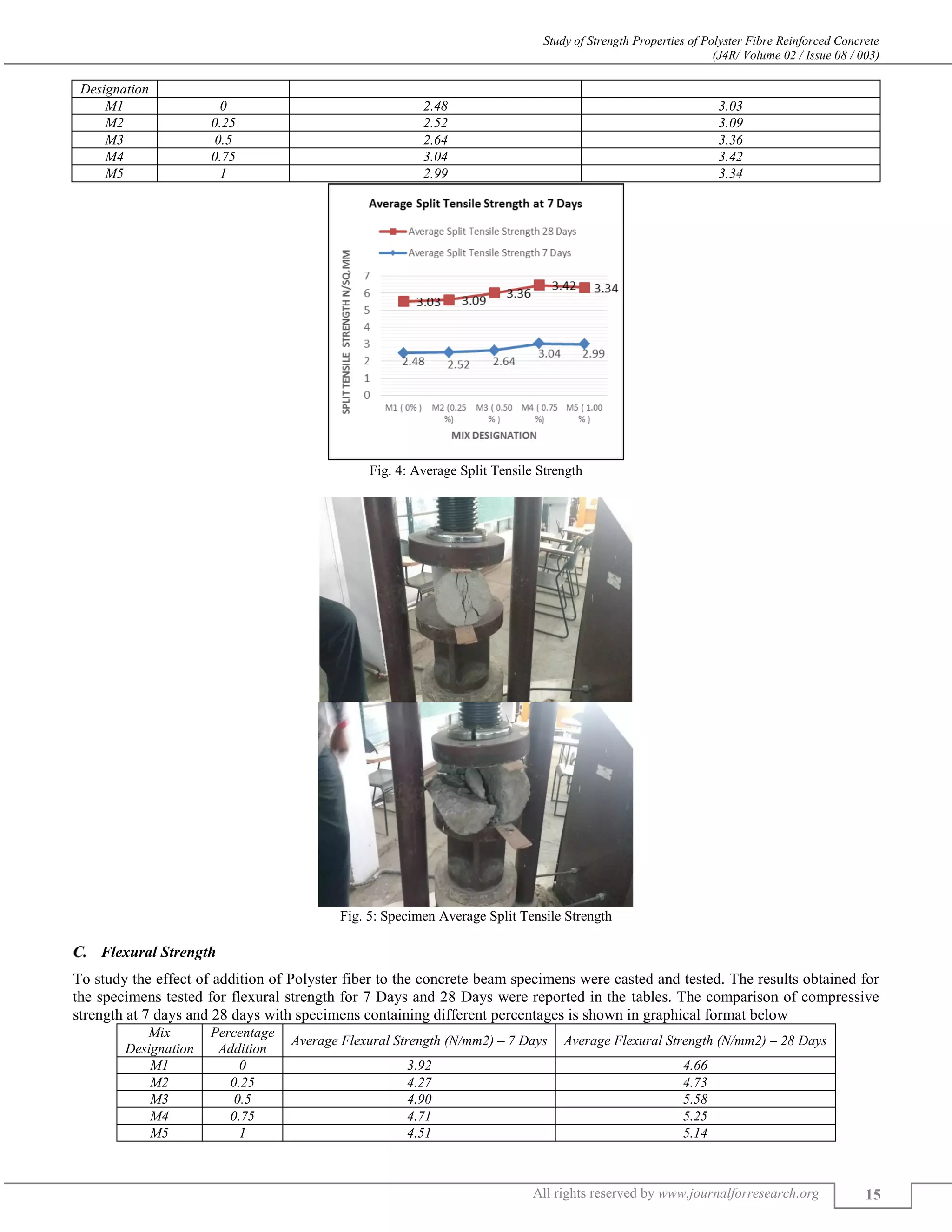 Study of Strength Properties of Polyster Fibre Reinforced Concrete
(J4R/ Volume 02 / Issue 08 / 003)

| Designation | | | |
|---|---|---|---|
| M1 | 0 | 2.48 | 3.03 |
| M2 | 0.25 | 2.52 | 3.09 |
| M3 | 0.5 | 2.64 | 3.36 |
| M4 | 0.75 | 3.04 | 3.42 |
| M5 | 1 | 2.99 | 3.34 |

Average Split Tensile Strength at 7 Days

Average Split Tensile Strength 28 Days
Average Split Tensile Strength 7 Days

SPLIT TENSILE STRENGTH N/SQ.MM

7
6
5
4
3
2
1
0

3.03 3.09 3.36 3.42 3.34
2.48 2.52 2.64 3.04 2.99

M1 ( 0% ) M2 (0.25 %) M3 ( 0.50 % ) M4 ( 0.75 %) M5 ( 1.00 % )

MIX DESIGNATION

Fig. 4: Average Split Tensile Strength

Fig. 5: Specimen Average Split Tensile Strength

C. Flexural Strength

To study the effect of addition of Polyster fiber to the concrete beam specimens were casted and tested. The results obtained for the specimens tested for flexural strength for 7 Days and 28 Days were reported in the tables. The comparison of compressive strength at 7 days and 28 days with specimens containing different percentages is shown in graphical format below

| Mix Designation | Percentage Addition | Average Flexural Strength (N/mm2) – 7 Days | Average Flexural Strength (N/mm2) – 28 Days |
|---|---|---|---|
| M1 | 0 | 3.92 | 4.66 |
| M2 | 0.25 | 4.27 | 4.73 |
| M3 | 0.5 | 4.90 | 5.58 |
| M4 | 0.75 | 4.71 | 5.25 |
| M5 | 1 | 4.51 | 5.14 |

All rights reserved by www.journalforresearch.org 15