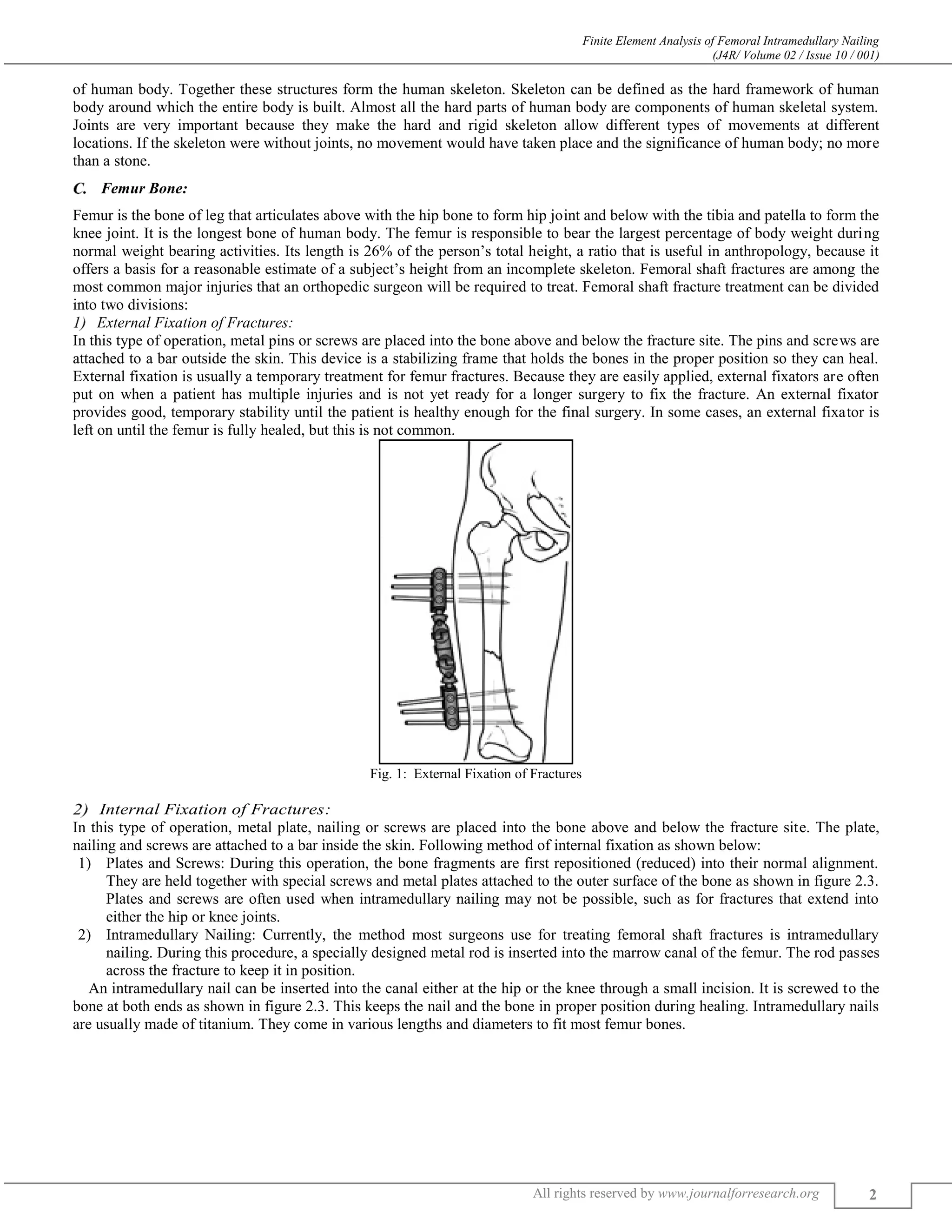 Finite Element Analysis of Femoral Intramedullary Nailing
(J4R/ Volume 02 / Issue 10 / 001)

of human body. Together these structures form the human skeleton. Skeleton can be defined as the hard framework of human body around which the entire body is built. Almost all the hard parts of human body are components of human skeletal system. Joints are very important because they make the hard and rigid skeleton allow different types of movements at different locations. If the skeleton were without joints, no movement would have taken place and the significance of human body; no more than a stone.

C. Femur Bone:

Femur is the bone of leg that articulates above with the hip bone to form hip joint and below with the tibia and patella to form the knee joint. It is the longest bone of human body. The femur is responsible to bear the largest percentage of body weight during normal weight bearing activities. Its length is 26% of the person's total height, a ratio that is useful in anthropology, because it offers a basis for a reasonable estimate of a subject's height from an incomplete skeleton. Femoral shaft fractures are among the most common major injuries that an orthopedic surgeon will be required to treat. Femoral shaft fracture treatment can be divided into two divisions:
1) External Fixation of Fractures:
In this type of operation, metal pins or screws are placed into the bone above and below the fracture site. The pins and screws are attached to a bar outside the skin. This device is a stabilizing frame that holds the bones in the proper position so they can heal. External fixation is usually a temporary treatment for femur fractures. Because they are easily applied, external fixators are often put on when a patient has multiple injuries and is not yet ready for a longer surgery to fix the fracture. An external fixator provides good, temporary stability until the patient is healthy enough for the final surgery. In some cases, an external fixator is left on until the femur is fully healed, but this is not common.

Fig. 1: External Fixation of Fractures

2) Internal Fixation of Fractures:
In this type of operation, metal plate, nailing or screws are placed into the bone above and below the fracture site. The plate, nailing and screws are attached to a bar inside the skin. Following method of internal fixation as shown below:
1) Plates and Screws: During this operation, the bone fragments are first repositioned (reduced) into their normal alignment. They are held together with special screws and metal plates attached to the outer surface of the bone as shown in figure 2.3. Plates and screws are often used when intramedullary nailing may not be possible, such as for fractures that extend into either the hip or knee joints.
2) Intramedullary Nailing: Currently, the method most surgeons use for treating femoral shaft fractures is intramedullary nailing. During this procedure, a specially designed metal rod is inserted into the marrow canal of the femur. The rod passes across the fracture to keep it in position.
An intramedullary nail can be inserted into the canal either at the hip or the knee through a small incision. It is screwed to the bone at both ends as shown in figure 2.3. This keeps the nail and the bone in proper position during healing. Intramedullary nails are usually made of titanium. They come in various lengths and diameters to fit most femur bones.

All rights reserved by www.journalforresearch.org 2