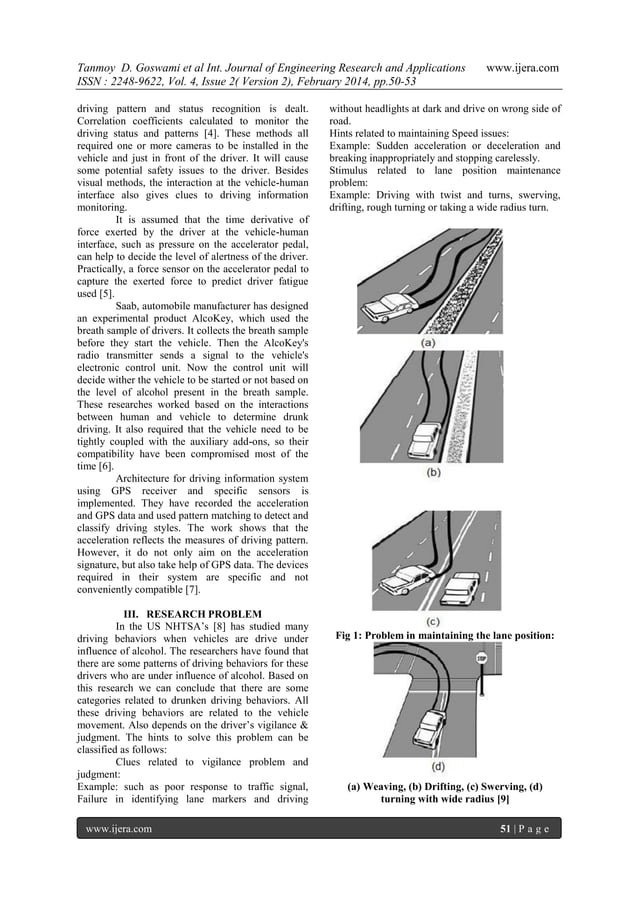 Tanmoy D. Goswami et al Int. Journal of Engineering Research and Applications www.ijera.com
ISSN : 2248-9622, Vol. 4, Issue 2( Version 2), February 2014, pp.50-53

driving pattern and status recognition is dealt. Correlation coefficients calculated to monitor the driving status and patterns [4]. These methods all required one or more cameras to be installed in the vehicle and just in front of the driver. It will cause some potential safety issues to the driver. Besides visual methods, the interaction at the vehicle-human interface also gives clues to driving information monitoring.

It is assumed that the time derivative of force exerted by the driver at the vehicle-human interface, such as pressure on the accelerator pedal, can help to decide the level of alertness of the driver. Practically, a force sensor on the accelerator pedal to capture the exerted force to predict driver fatigue used [5].

Saab, automobile manufacturer has designed an experimental product AlcoKey, which used the breath sample of drivers. It collects the breath sample before they start the vehicle. Then the AlcoKey's radio transmitter sends a signal to the vehicle's electronic control unit. Now the control unit will decide wither the vehicle to be started or not based on the level of alcohol present in the breath sample. These researches worked based on the interactions between human and vehicle to determine drunk driving. It also required that the vehicle need to be tightly coupled with the auxiliary add-ons, so their compatibility have been compromised most of the time [6].

Architecture for driving information system using GPS receiver and specific sensors is implemented. They have recorded the acceleration and GPS data and used pattern matching to detect and classify driving styles. The work shows that the acceleration reflects the measures of driving pattern. However, it do not only aim on the acceleration signature, but also take help of GPS data. The devices required in their system are specific and not conveniently compatible [7].

III. RESEARCH PROBLEM

In the US NHTSA's [8] has studied many driving behaviors when vehicles are drive under influence of alcohol. The researchers have found that there are some patterns of driving behaviors for these drivers who are under influence of alcohol. Based on this research we can conclude that there are some categories related to drunken driving behaviors. All these driving behaviors are related to the vehicle movement. Also depends on the driver's vigilance & judgment. The hints to solve this problem can be classified as follows:

Clues related to vigilance problem and judgment:
Example: such as poor response to traffic signal, Failure in identifying lane markers and driving without headlights at dark and drive on wrong side of road.
Hints related to maintaining Speed issues:
Example: Sudden acceleration or deceleration and breaking inappropriately and stopping carelessly.
Stimulus related to lane position maintenance problem:
Example: Driving with twist and turns, swerving, drifting, rough turning or taking a wide radius turn.

(a)

(b)

(c)

Fig 1: Problem in maintaining the lane position:

STOP

(d)

(a) Weaving, (b) Drifting, (c) Swerving, (d) turning with wide radius [9]

www.ijera.com 51 | P a g e