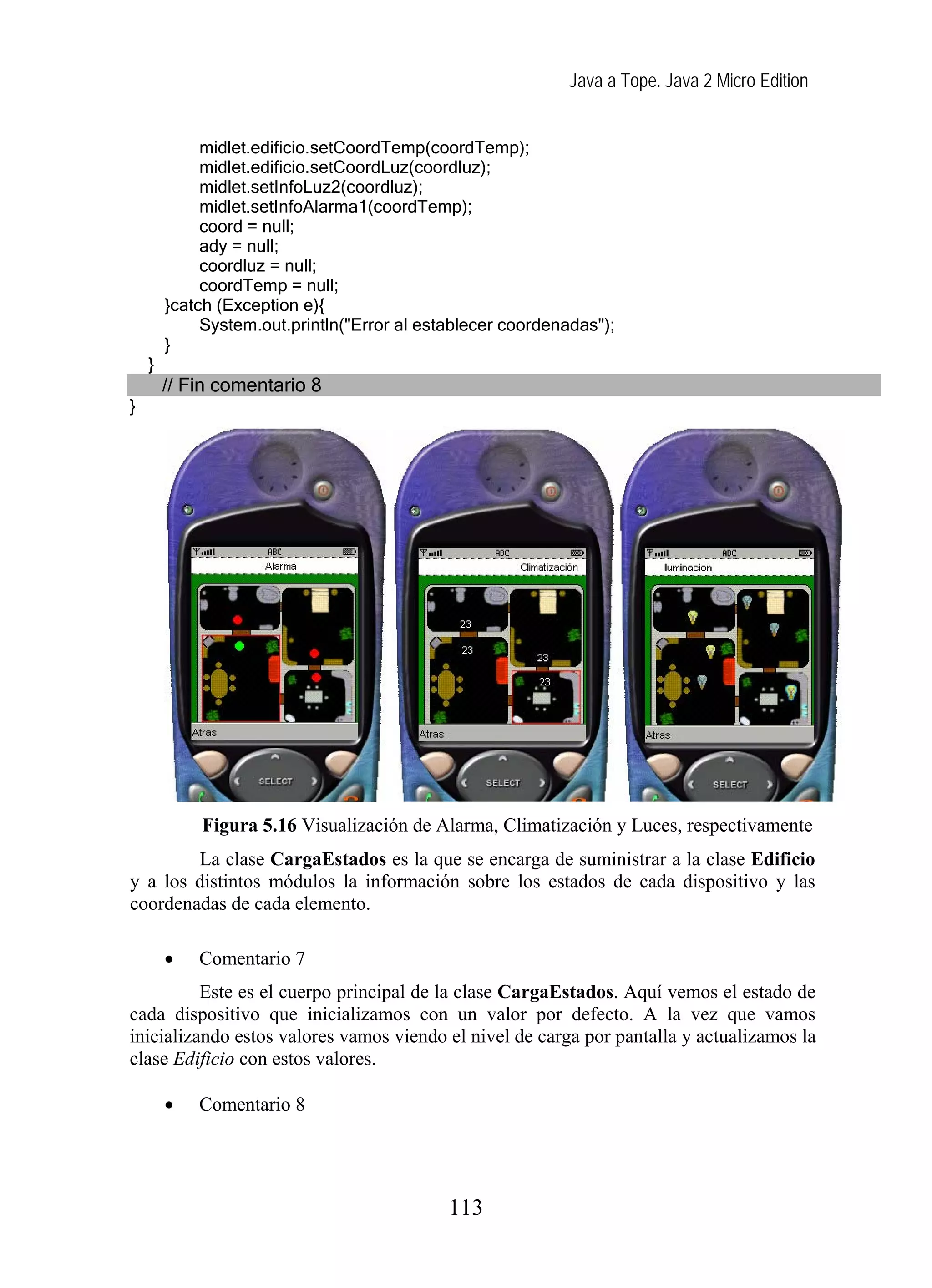 Java a Tope. Java 2 Micro Edition

midlet.edificio.setCoordTemp(coordTemp);
midlet.edificio.setCoordLuz(coordluz);
midlet.setInfoLuz2(coordluz);
midlet.setInfoAlarma1(coordTemp);
coord = null;
ady = null;
coordluz = null;
coordTemp = null;
}catch (Exception e){
System.out.println("Error al establecer coordenadas");
}
}
// Fin comentario 8
}

ABC
Alarma
Atras
SELECT

ABC
Climatización
23
23
23
23
Atras
SELECT

ABC
Iluminacion
Atras
SELECT

**Figura 5.16** Visualización de Alarma, Climatización y Luces, respectivamente

La clase **CargaEstados** es la que se encarga de suministrar a la clase **Edificio** y a los distintos módulos la información sobre los estados de cada dispositivo y las coordenadas de cada elemento.

• Comentario 7

Este es el cuerpo principal de la clase **CargaEstados**. Aquí vemos el estado de cada dispositivo que inicializamos con un valor por defecto. A la vez que vamos inicializando estos valores vamos viendo el nivel de carga por pantalla y actualizamos la clase *Edificio* con estos valores.

• Comentario 8

113