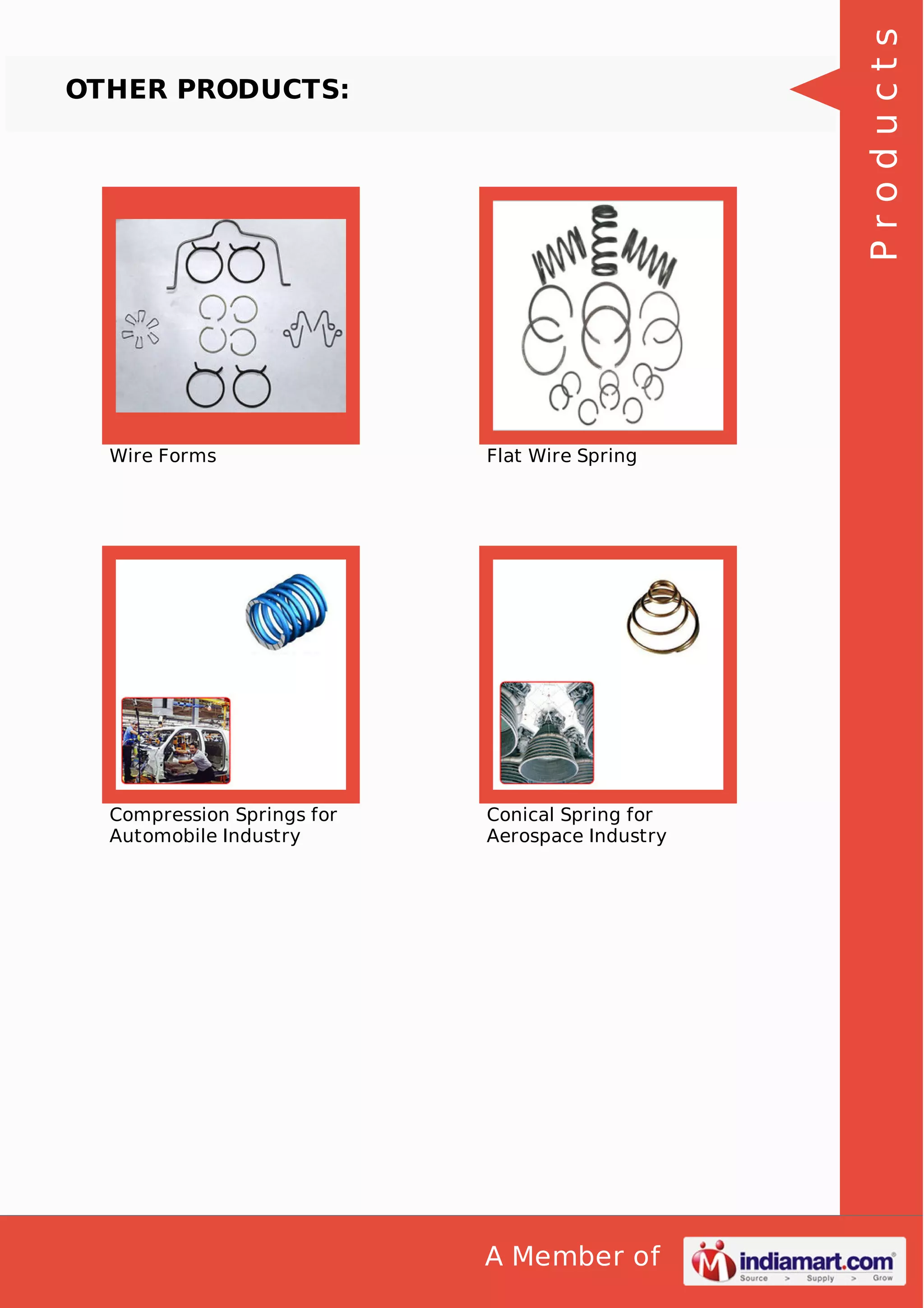 OTHER PRODUCTS:

Products

Wire Forms

Flat Wire Spring

Compression Springs for Automobile Industry

Conical Spring for Aerospace Industry

A Member of

indiamart.com
Source > Supply > Grow