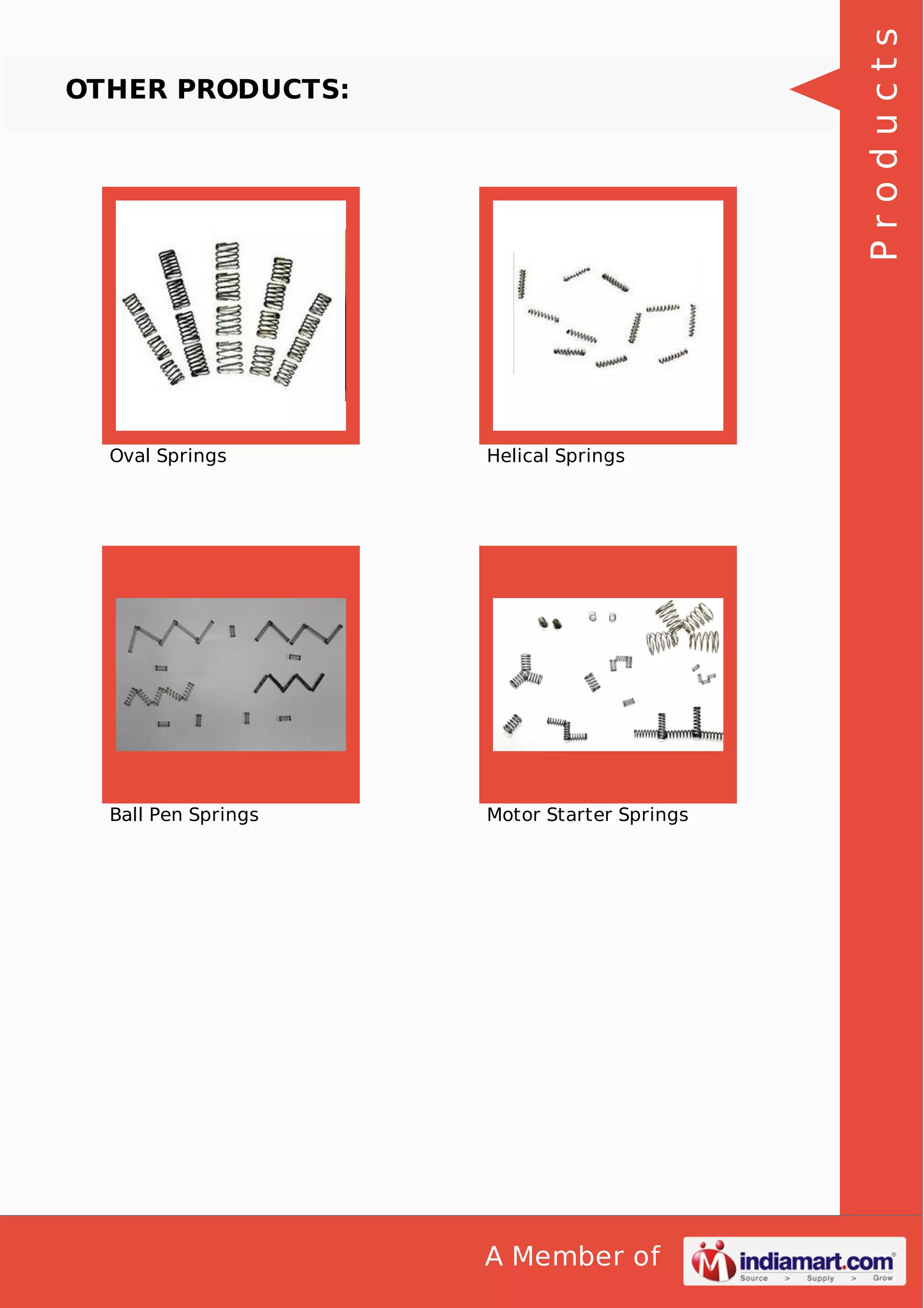 OTHER PRODUCTS:

Products

Oval Springs

Helical Springs

Ball Pen Springs

Motor Starter Springs

A Member of

indiamart.com
Source > Supply > Grow