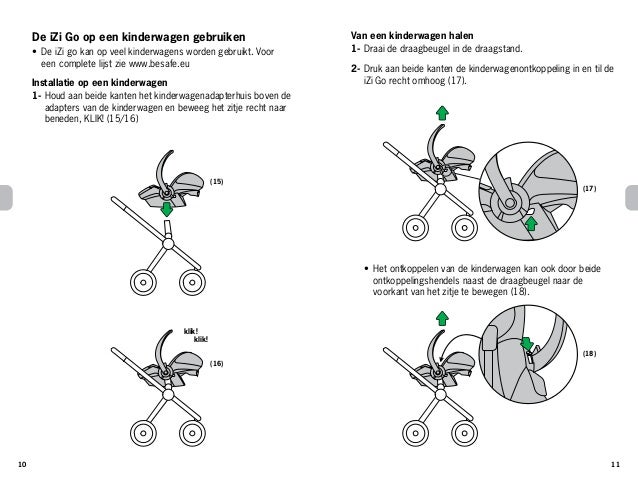 De iZi Go op een kinderwagen gebruiken

• De iZi go kan op veel kinderwagens worden gebruikt. Voor een complete lijst zie www.besafe.eu

Installatie op een kinderwagen

1- Houd aan beide kanten het kinderwagenadapterhuis boven de adapters van de kinderwagen en beweeg het zitje recht naar beneden, KLIK! (15/16)

(15)

klik!
klik!

(16)

10

Van een kinderwagen halen

1- Draai de draagbeugel in de draagstand.

2- Druk aan beide kanten de kinderwagenontkoppeling in en til de iZi Go recht omhoog (17).

(17)

• Het ontkoppelen van de kinderwagen kan ook door beide ontkoppelingshendels naast de draagbeugel naar de voorkant van het zitje te bewegen (18).

(18)

11