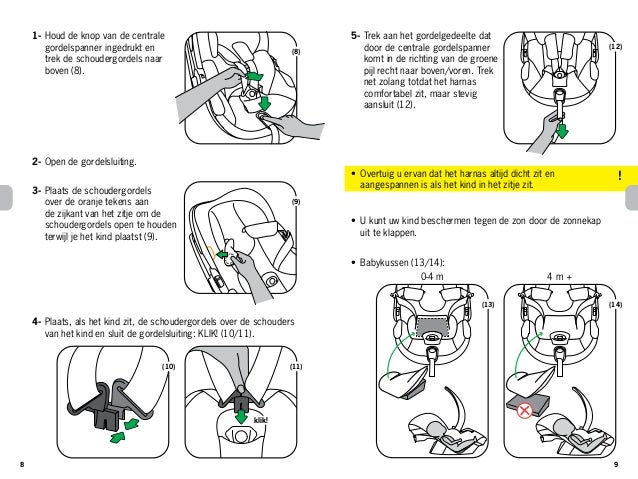 1- Houd de knop van de centrale gordelspanner ingedrukt en trek de schoudergordels naar boven (8).

(8)

2- Open de gordelsluiting.

3- Plaats de schoudergordels over de oranje tekens aan de zijkant van het zitje om de schoudergordels open te houden terwijl je het kind plaatst (9).

(9)

4- Plaats, als het kind zit, de schoudergordels over de schouders van het kind en sluit de gordelsluiting: KLIK! (10/11).

(10)

(11)

klik!

8

5- Trek aan het gordelgedeelte dat door de centrale gordelspanner komt in de richting van de groene pijl recht naar boven/voren. Trek net zolang totdat het harnas comfortabel zit, maar stevig aansluit (12).

(12)

• Overtuig u ervan dat het harnas altijd dicht zit en aangespannen is als het kind in het zitje zit.

!

• U kunt uw kind beschermen tegen de zon door de zonnekap uit te klappen.

• Babykussen (13/14):

0-4 m

4 m +

(13)

(14)

9