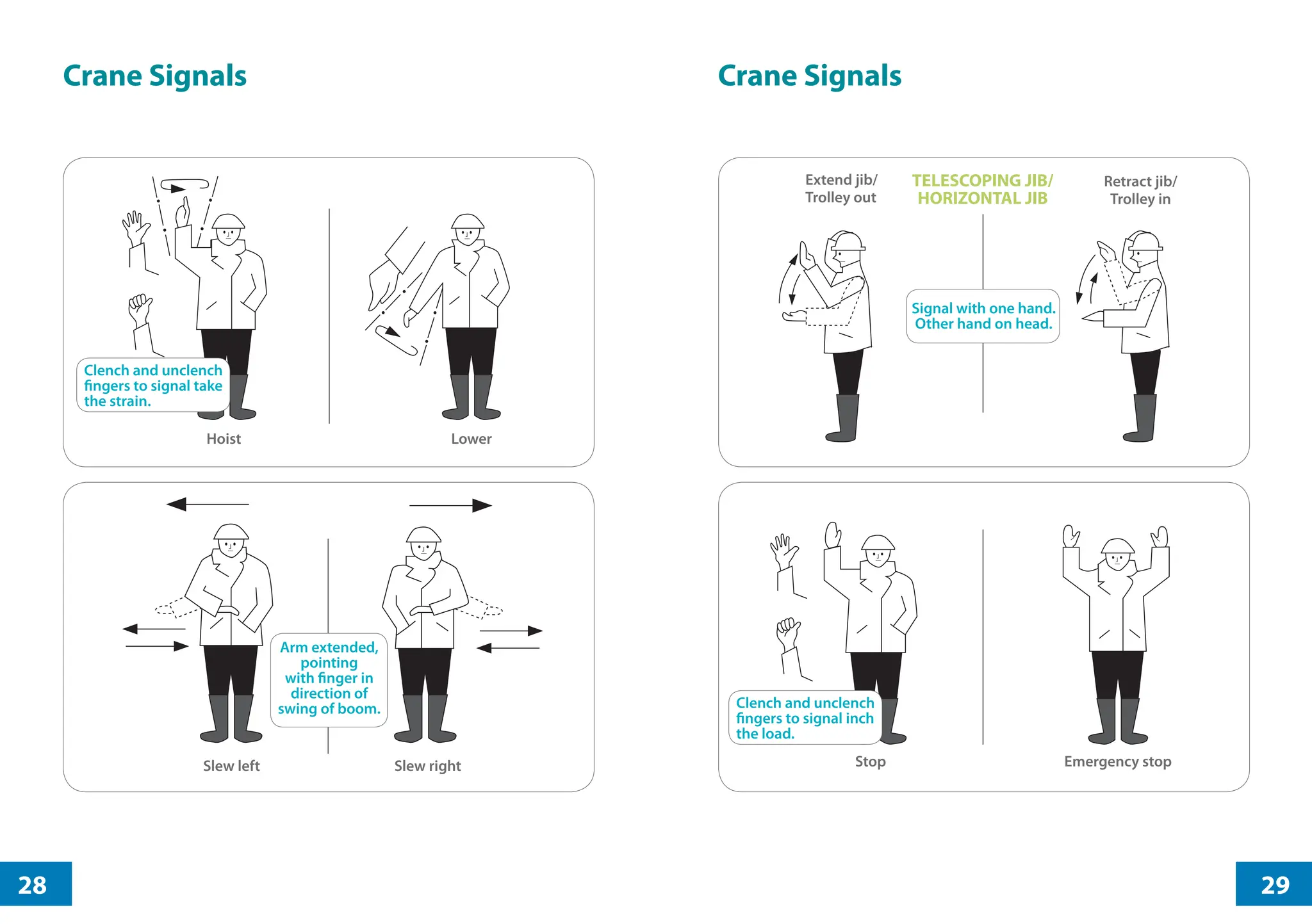 Crane Signals

Clench and unclench fingers to signal take the strain.

Hoist

Lower

Arm extended, pointing with finger in direction of swing of boom.

Slew left

Slew right

28

Crane Signals

Extend jib/ Trolley out

TELESCOPING JIB/ HORIZONTAL JIB

Retract jib/ Trolley in

Signal with one hand. Other hand on head.

Clench and unclench fingers to signal inch the load.

Stop

Emergency stop

29