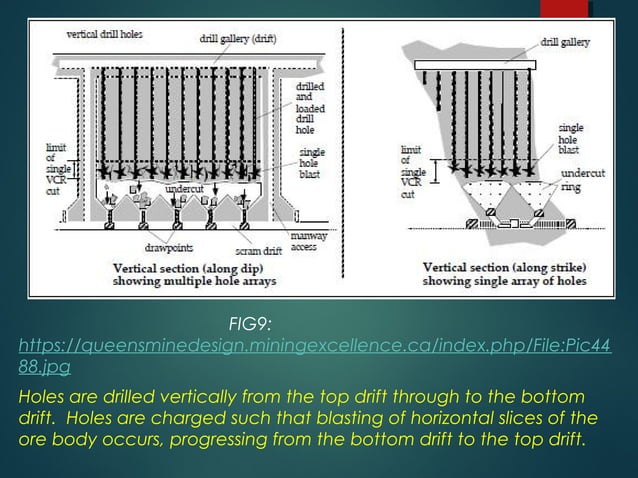 vertical drill holes

drill gallery (drift)

drilled and loaded drill hole

limit of single VCR cut

single hole blast

undercut

drawpoints

scram drift

manway access

Vertical section (along dip) showing multiple hole arrays

drill gallery

single hole blast

limit of single VCR cut

undercut ring

Vertical section (along strike) showing single array of holes

FIG9:
https://queensminedesign.miningexcellence.ca/index.php/File:Pic4488.jpg

Holes are drilled vertically from the top drift through to the bottom drift. Holes are charged such that blasting of horizontal slices of the ore body occurs, progressing from the bottom drift to the top drift.