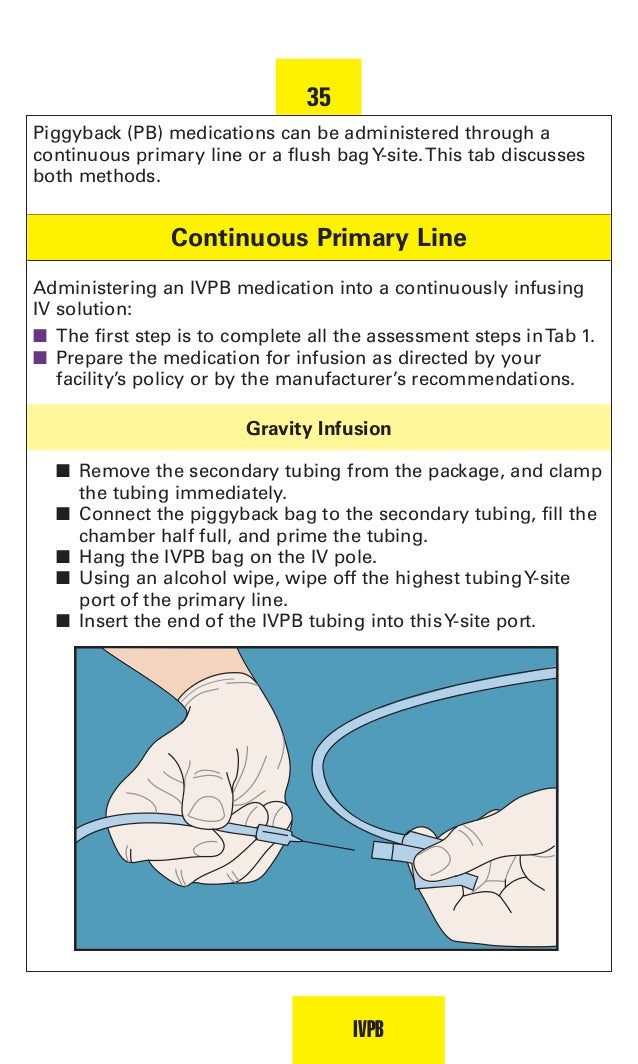 35

Piggyback (PB) medications can be administered through a continuous primary line or a flush bag Y-site. This tab discusses both methods.

Continuous Primary Line

Administering an IVPB medication into a continuously infusing IV solution:

■ The first step is to complete all the assessment steps in Tab 1.
■ Prepare the medication for infusion as directed by your facility's policy or by the manufacturer's recommendations.

Gravity Infusion

■ Remove the secondary tubing from the package, and clamp the tubing immediately.
■ Connect the piggyback bag to the secondary tubing, fill the chamber half full, and prime the tubing.
■ Hang the IVPB bag on the IV pole.
■ Using an alcohol wipe, wipe off the highest tubing Y-site port of the primary line.
■ Insert the end of the IVPB tubing into this Y-site port.

IVPB