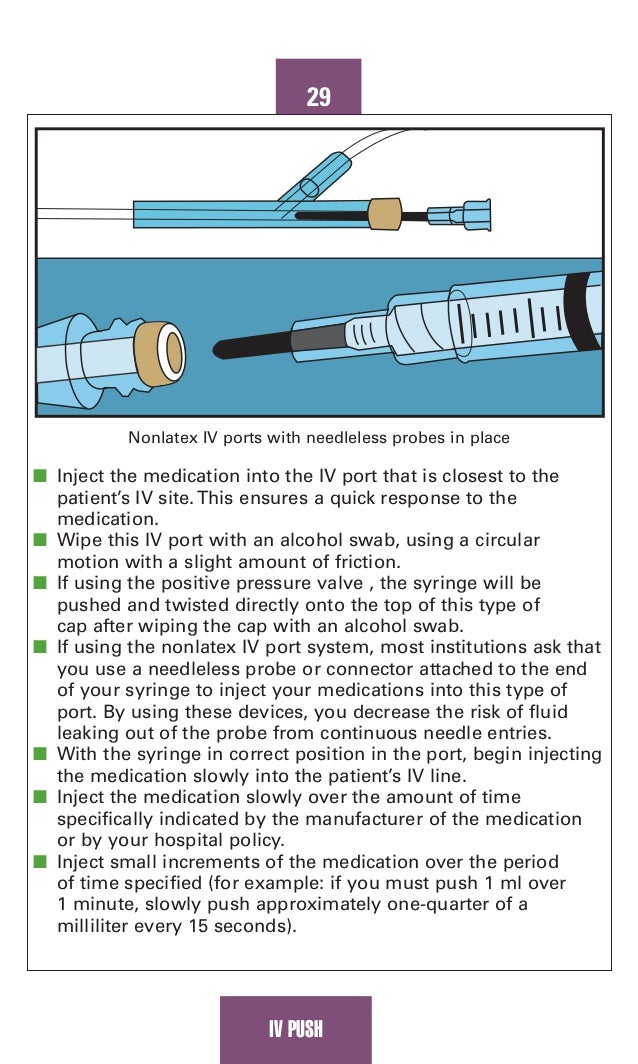 29

Nonlatex IV ports with needleless probes in place

■ Inject the medication into the IV port that is closest to the patient's IV site. This ensures a quick response to the medication.
■ Wipe this IV port with an alcohol swab, using a circular motion with a slight amount of friction.
■ If using the positive pressure valve , the syringe will be pushed and twisted directly onto the top of this type of cap after wiping the cap with an alcohol swab.
■ If using the nonlatex IV port system, most institutions ask that you use a needleless probe or connector attached to the end of your syringe to inject your medications into this type of port. By using these devices, you decrease the risk of fluid leaking out of the probe from continuous needle entries.
■ With the syringe in correct position in the port, begin injecting the medication slowly into the patient's IV line.
■ Inject the medication slowly over the amount of time specifically indicated by the manufacturer of the medication or by your hospital policy.
■ Inject small increments of the medication over the period of time specified (for example: if you must push 1 ml over 1 minute, slowly push approximately one-quarter of a milliliter every 15 seconds).

IV PUSH