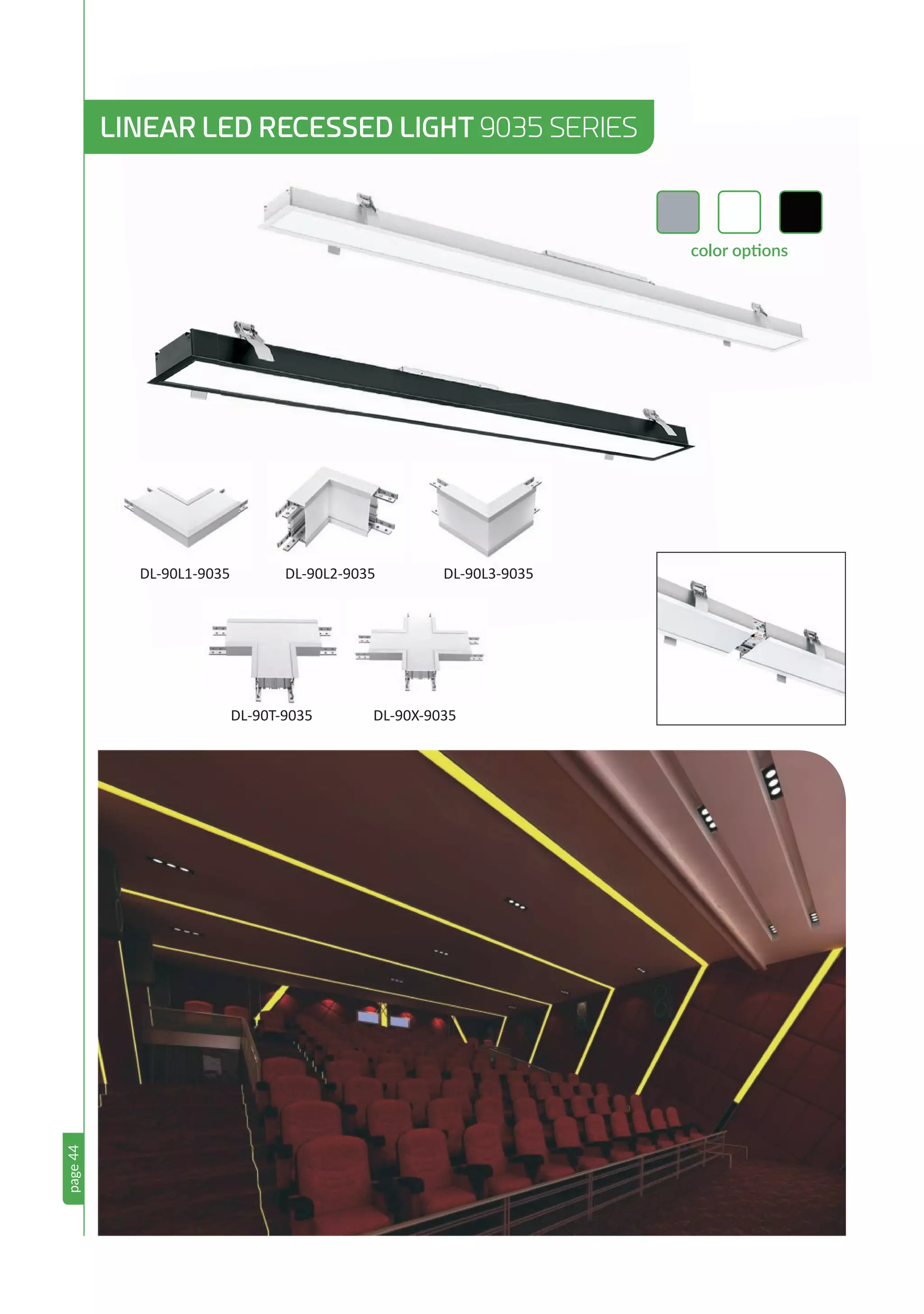 LINEAR LED RECESSED LIGHT 9035 SERIES

color options

DL-90L1-9035

DL-90L2-9035

DL-90L3-9035

DL-90T-9035

DL-90X-9035

page 44