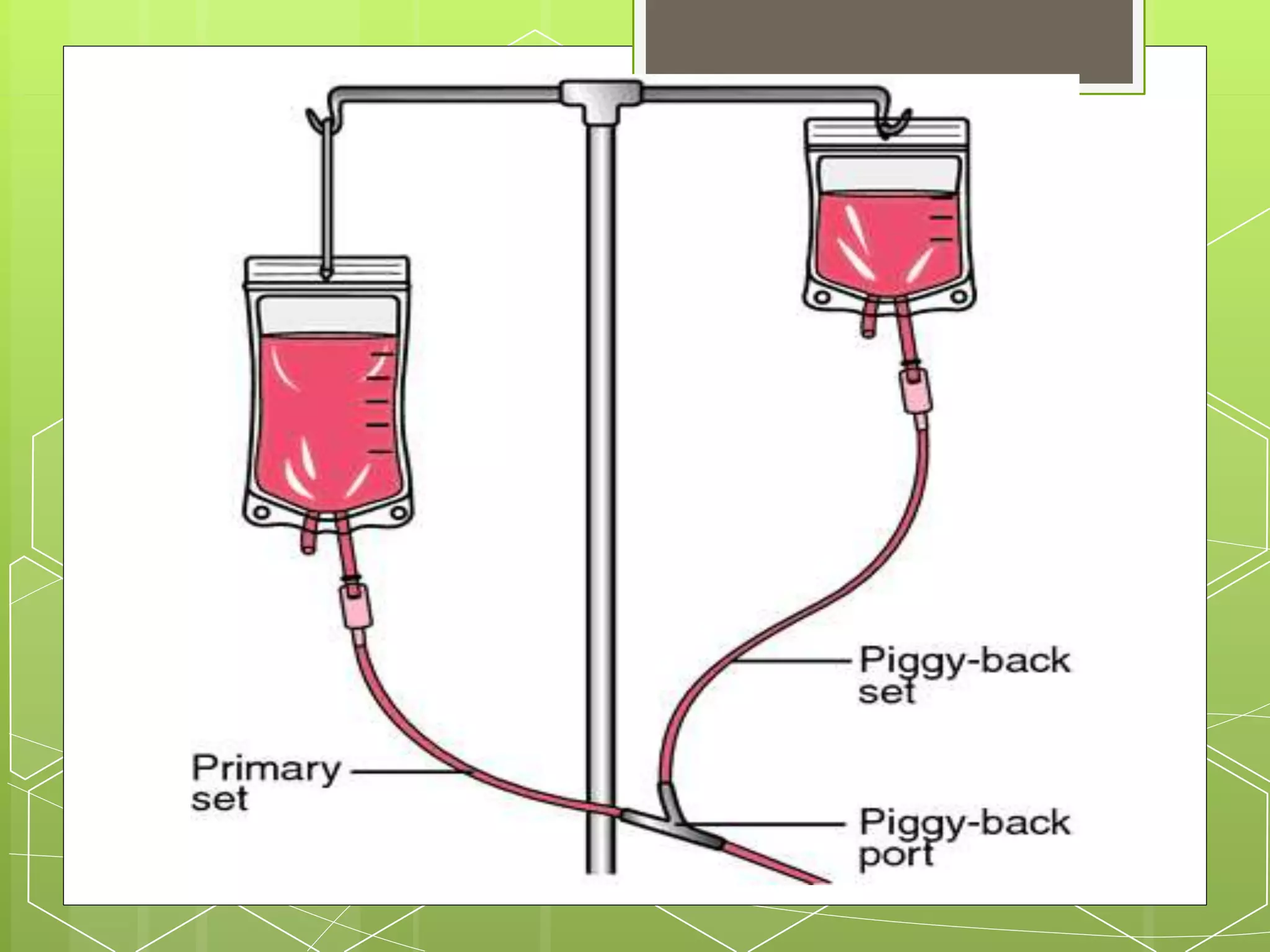 Piggy-back set

Primary set

Piggy-back port