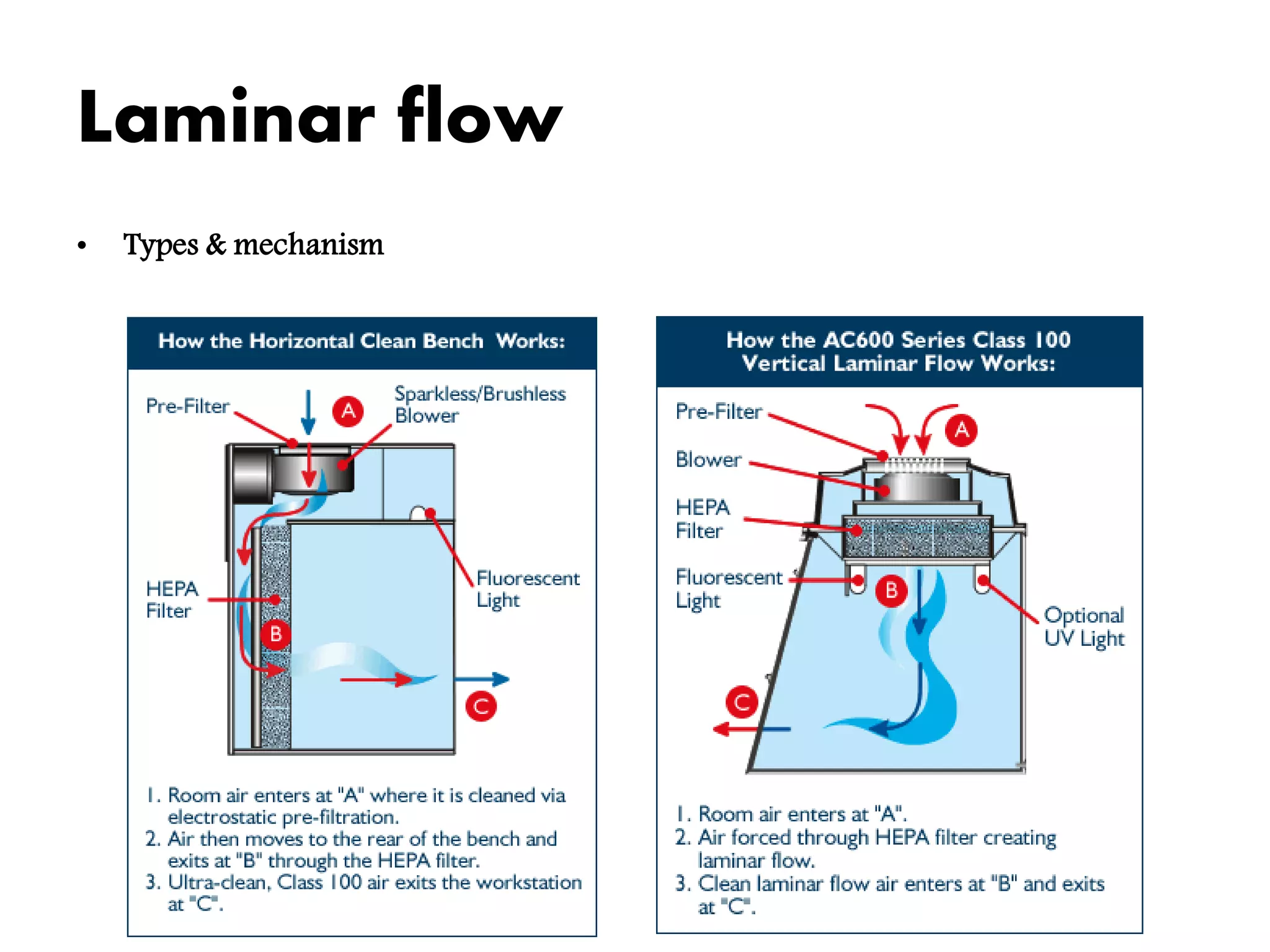 Laminar flow

• Types & mechanism

How the Horizontal Clean Bench Works:

Pre-Filter

A

Sparkless/Brushless Blower

Fluorescent Light

HEPA Filter

B

C

1. Room air enters at "A" where it is cleaned via electrostatic pre-filtration.
2. Air then moves to the rear of the bench and exits at "B" through the HEPA filter.
3. Ultra-clean, Class 100 air exits the workstation at "C".

How the AC600 Series Class 100 Vertical Laminar Flow Works:

Pre-Filter

A

Blower

HEPA Filter

Fluorescent Light

B

Optional UV Light

C

1. Room air enters at "A".
2. Air forced through HEPA filter creating laminar flow.
3. Clean laminar flow air enters at "B" and exits at "C".