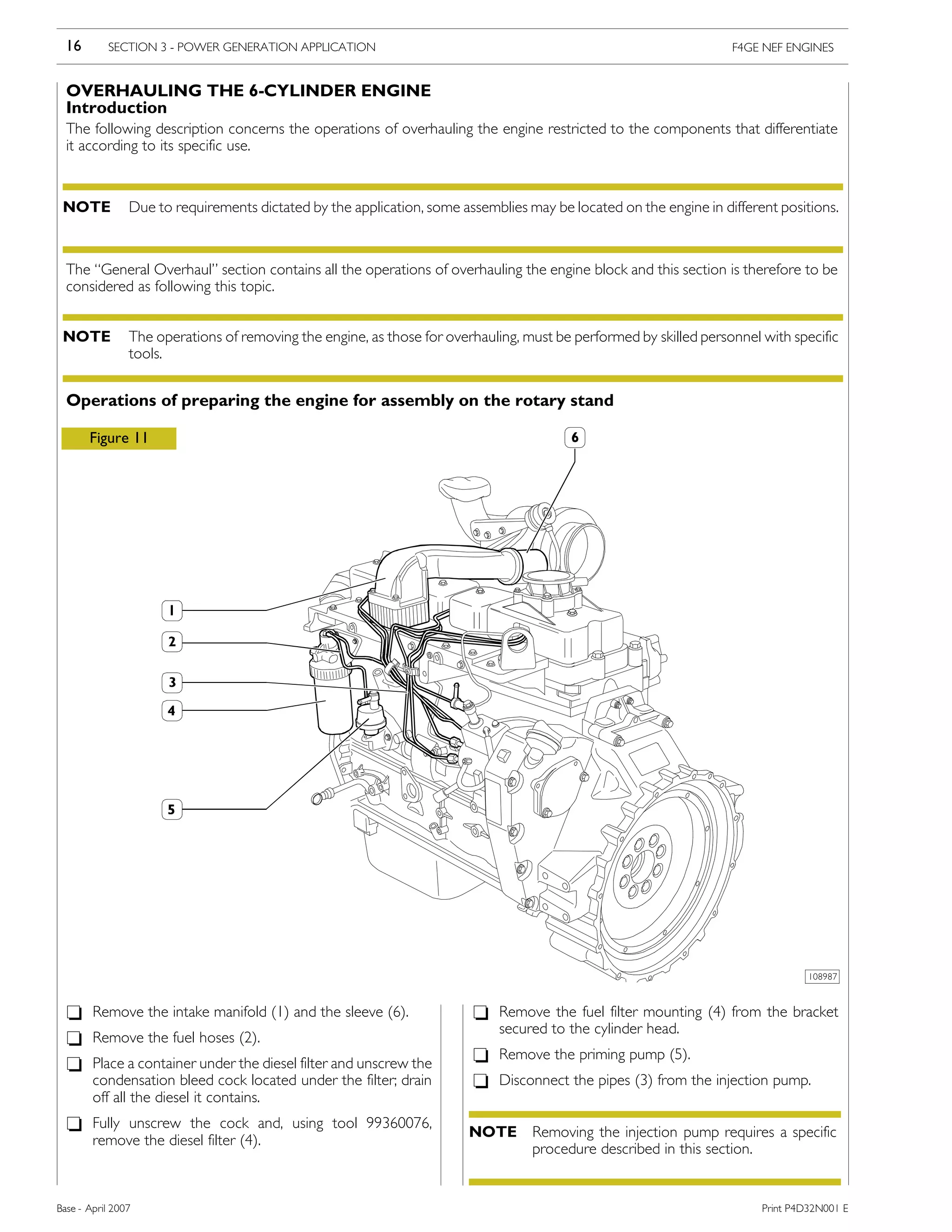 16 SECTION 3 - POWER GENERATION APPLICATION F4GE NEF ENGINES

OVERHAULING THE 6-CYLINDER ENGINE
Introduction
The following description concerns the operations of overhauling the engine restricted to the components that differentiate it according to its specific use.

NOTE Due to requirements dictated by the application, some assemblies may be located on the engine in different positions.

The "General Overhaul" section contains all the operations of overhauling the engine block and this section is therefore to be considered as following this topic.

NOTE The operations of removing the engine, as those for overhauling, must be performed by skilled personnel with specific tools.

Operations of preparing the engine for assembly on the rotary stand

Figure 11

6
1
2
3
4
5
108987

❑ Remove the intake manifold (1) and the sleeve (6).
❑ Remove the fuel hoses (2).
❑ Place a container under the diesel filter and unscrew the condensation bleed cock located under the filter; drain off all the diesel it contains.
❑ Fully unscrew the cock and, using tool 99360076, remove the diesel filter (4).

❑ Remove the fuel filter mounting (4) from the bracket secured to the cylinder head.
❑ Remove the priming pump (5).
❑ Disconnect the pipes (3) from the injection pump.

NOTE Removing the injection pump requires a specific procedure described in this section.

Base - April 2007 Print P4D32N001 E