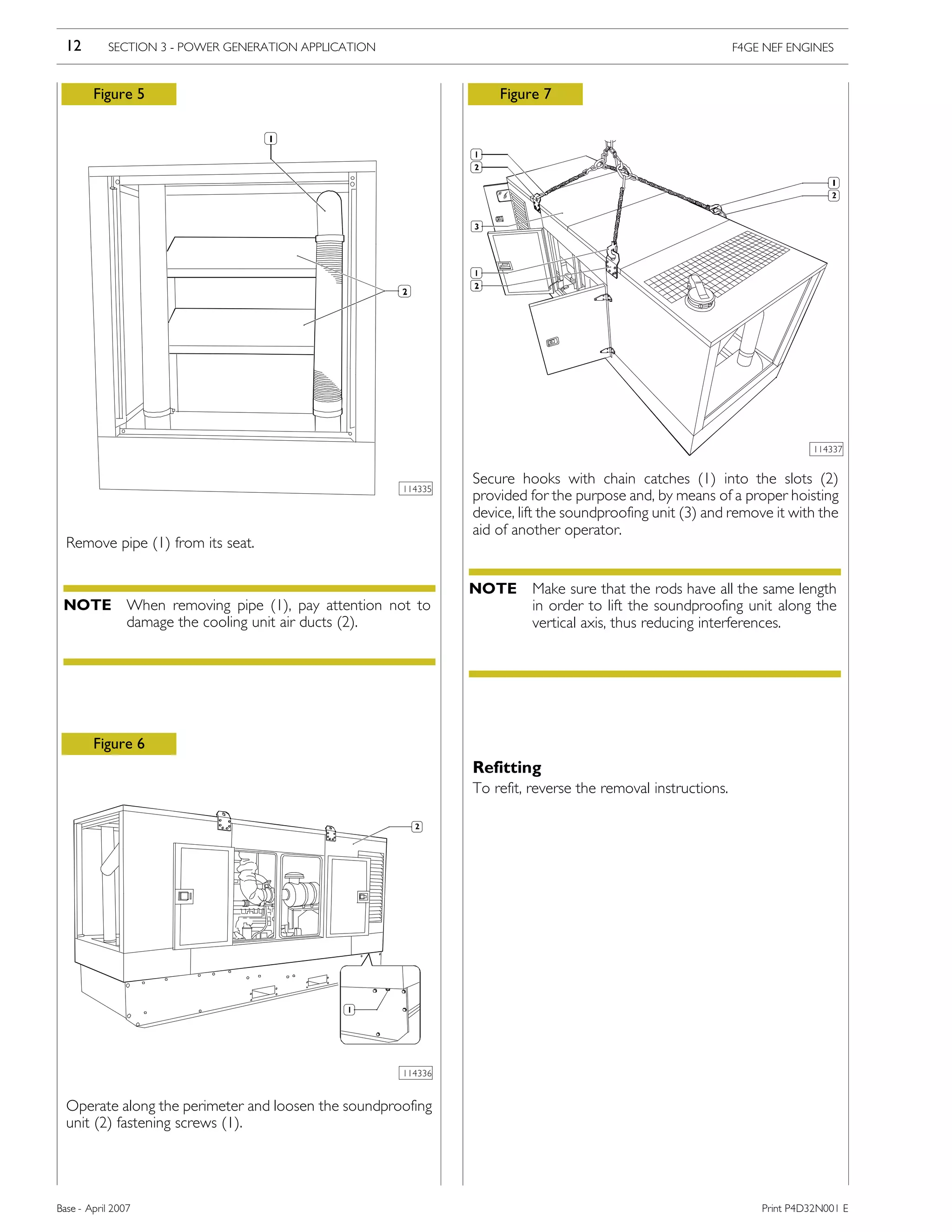 12 SECTION 3 - POWER GENERATION APPLICATION F4GE NEF ENGINES

Figure 5

1

2

114335

Remove pipe (1) from its seat.

NOTE When removing pipe (1), pay attention not to damage the cooling unit air ducts (2).

Figure 6

2

1

114336

Operate along the perimeter and loosen the soundproofing unit (2) fastening screws (1).

Figure 7

1
2
3
1
2
1
2

114337

Secure hooks with chain catches (1) into the slots (2) provided for the purpose and, by means of a proper hoisting device, lift the soundproofing unit (3) and remove it with the aid of another operator.

NOTE Make sure that the rods have all the same length in order to lift the soundproofing unit along the vertical axis, thus reducing interferences.

Refitting
To refit, reverse the removal instructions.

Base - April 2007 Print P4D32N001 E