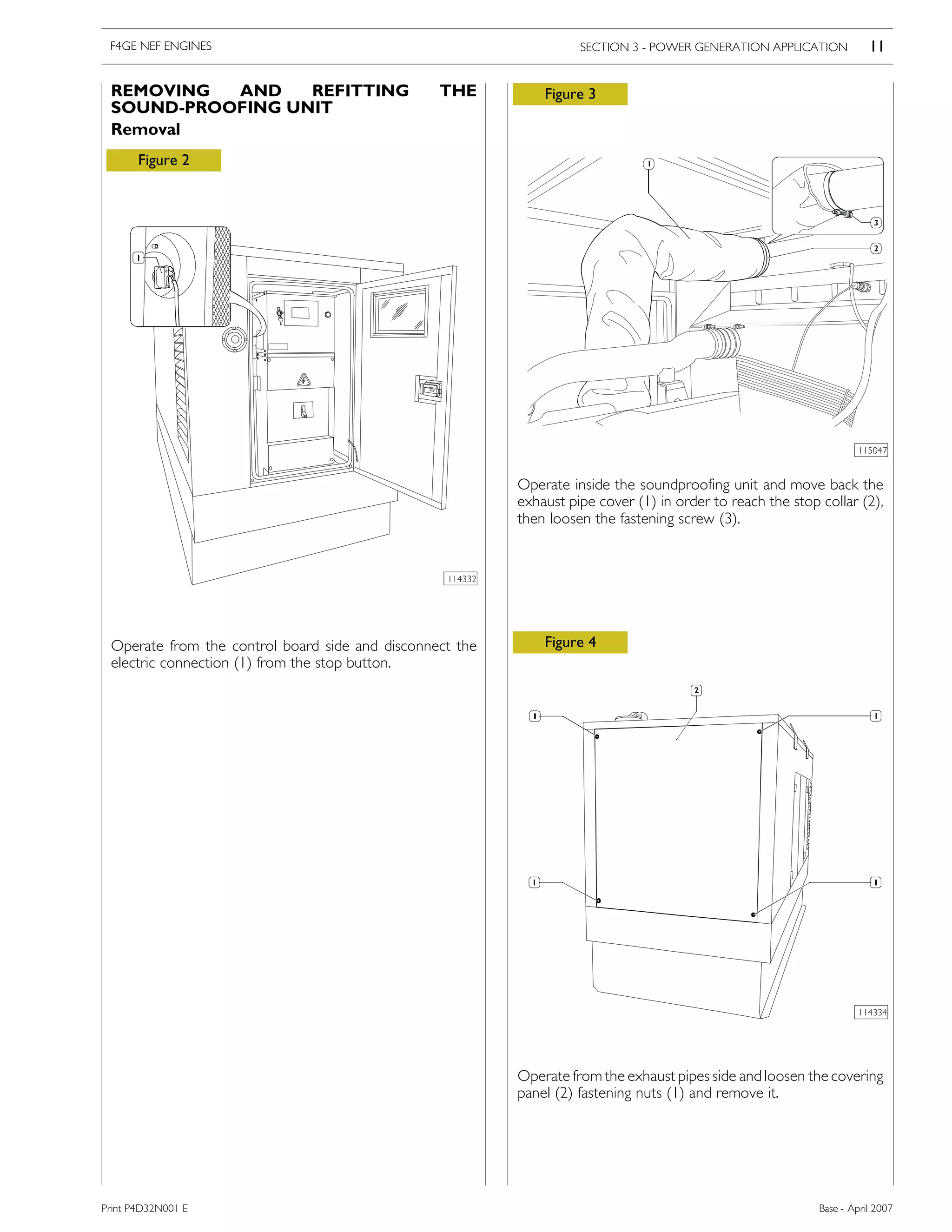 F4GE NEF ENGINES

SECTION 3 - POWER GENERATION APPLICATION 11

REMOVING AND REFITTING THE SOUND-PROOFING UNIT

Removal

Figure 2

1

114332

Operate from the control board side and disconnect the electric connection (1) from the stop button.

Figure 3

1

3

2

115047

Operate inside the soundproofing unit and move back the exhaust pipe cover (1) in order to reach the stop collar (2), then loosen the fastening screw (3).

Figure 4

2

1

1

1

1

114334

Operate from the exhaust pipes side and loosen the covering panel (2) fastening nuts (1) and remove it.

Print P4D32N001 E

Base - April 2007