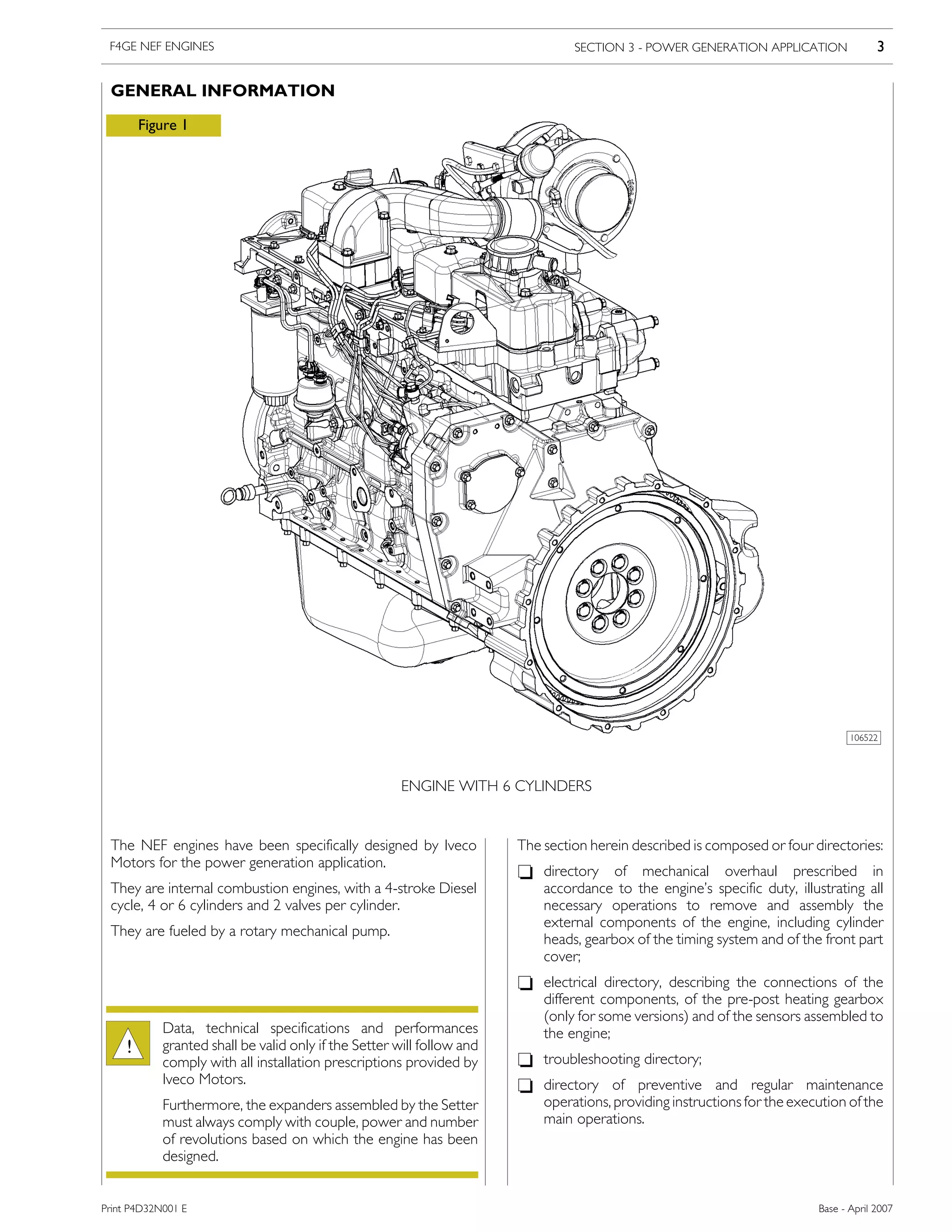 F4GE NEF ENGINES

SECTION 3 - POWER GENERATION APPLICATION 3

GENERAL INFORMATION

Figure 1

106522

ENGINE WITH 6 CYLINDERS

The NEF engines have been specifically designed by Iveco Motors for the power generation application.

They are internal combustion engines, with a 4-stroke Diesel cycle, 4 or 6 cylinders and 2 valves per cylinder.

They are fueled by a rotary mechanical pump.

!

Data, technical specifications and performances granted shall be valid only if the Setter will follow and comply with all installation prescriptions provided by Iveco Motors.

Furthermore, the expanders assembled by the Setter must always comply with couple, power and number of revolutions based on which the engine has been designed.

The section herein described is composed or four directories:

❑ directory of mechanical overhaul prescribed in accordance to the engine's specific duty, illustrating all necessary operations to remove and assembly the external components of the engine, including cylinder heads, gearbox of the timing system and of the front part cover;

❑ electrical directory, describing the connections of the different components, of the pre-post heating gearbox (only for some versions) and of the sensors assembled to the engine;

❑ troubleshooting directory;

❑ directory of preventive and regular maintenance operations, providing instructions for the execution of the main operations.

Print P4D32N001 E

Base - April 2007