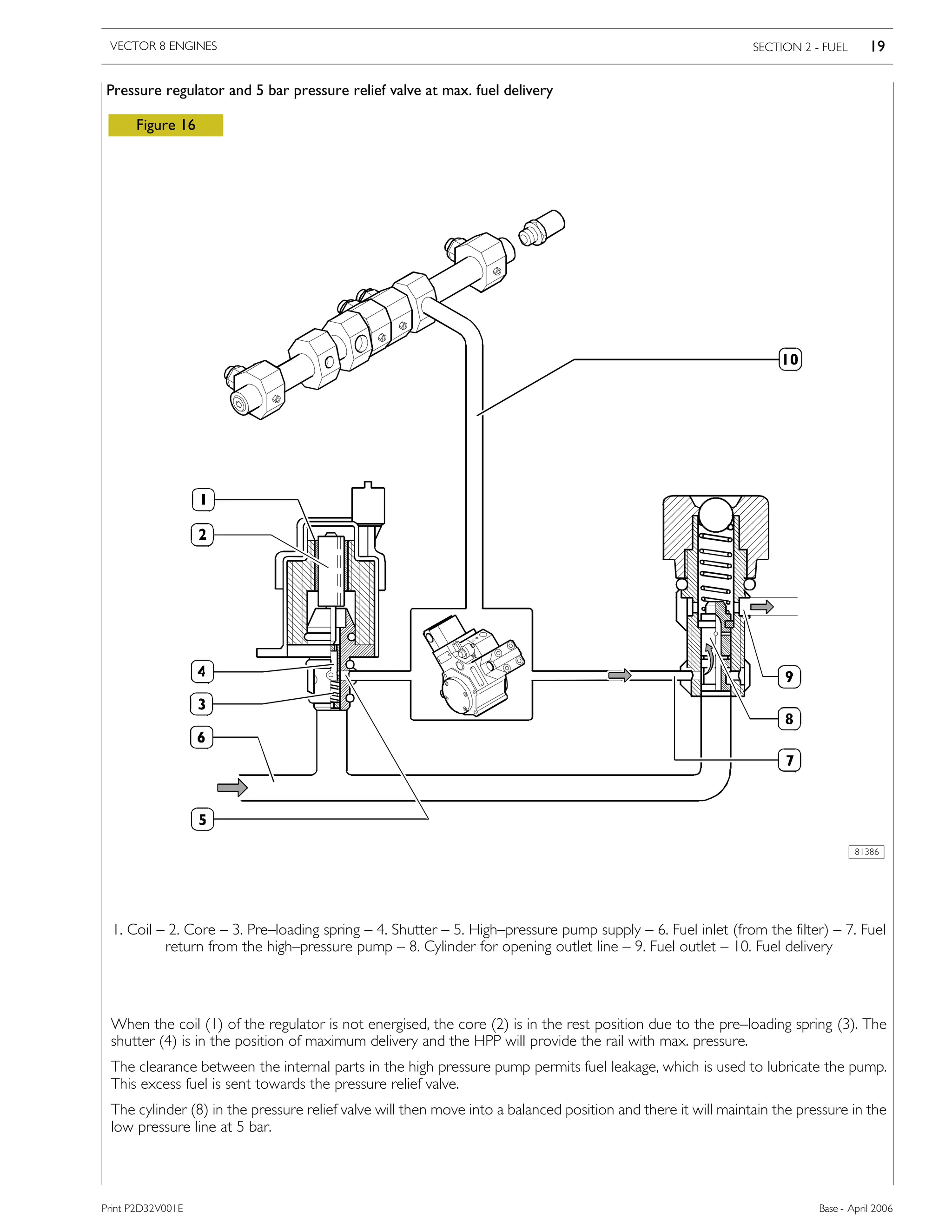 VECTOR 8 ENGINES

SECTION 2 - FUEL 19

Pressure regulator and 5 bar pressure relief valve at max. fuel delivery

Figure 16

10

1

2

4

3

6

5

9

8

7

81386

1. Coil – 2. Core – 3. Pre–loading spring – 4. Shutter – 5. High–pressure pump supply – 6. Fuel inlet (from the filter) – 7. Fuel return from the high–pressure pump – 8. Cylinder for opening outlet line – 9. Fuel outlet – 10. Fuel delivery

When the coil (1) of the regulator is not energised, the core (2) is in the rest position due to the pre–loading spring (3). The shutter (4) is in the position of maximum delivery and the HPP will provide the rail with max. pressure.

The clearance between the internal parts in the high pressure pump permits fuel leakage, which is used to lubricate the pump. This excess fuel is sent towards the pressure relief valve.

The cylinder (8) in the pressure relief valve will then move into a balanced position and there it will maintain the pressure in the low pressure line at 5 bar.

Print P2D32V001E

Base - April 2006