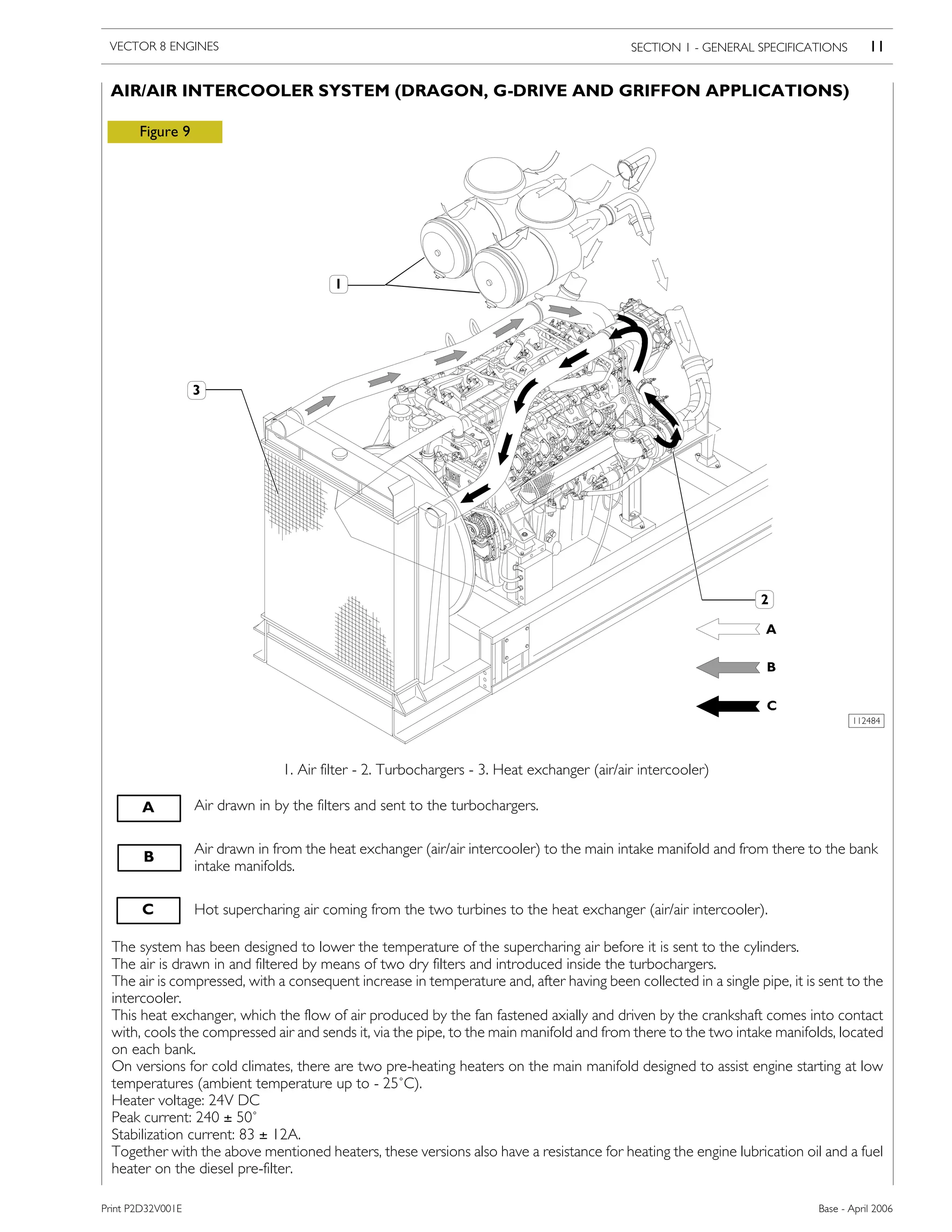 VECTOR 8 ENGINES

SECTION 1 - GENERAL SPECIFICATIONS 11

AIR/AIR INTERCOOLER SYSTEM (DRAGON, G-DRIVE AND GRIFFON APPLICATIONS)

Figure 9

1

3

2

A

B

C

112484

1. Air filter - 2. Turbochargers - 3. Heat exchanger (air/air intercooler)

A Air drawn in by the filters and sent to the turbochargers.

B Air drawn in from the heat exchanger (air/air intercooler) to the main intake manifold and from there to the bank intake manifolds.

C Hot supercharing air coming from the two turbines to the heat exchanger (air/air intercooler).

The system has been designed to lower the temperature of the supercharing air before it is sent to the cylinders.
The air is drawn in and filtered by means of two dry filters and introduced inside the turbochargers.
The air is compressed, with a consequent increase in temperature and, after having been collected in a single pipe, it is sent to the intercooler.
This heat exchanger, which the flow of air produced by the fan fastened axially and driven by the crankshaft comes into contact with, cools the compressed air and sends it, via the pipe, to the main manifold and from there to the two intake manifolds, located on each bank.
On versions for cold climates, there are two pre-heating heaters on the main manifold designed to assist engine starting at low temperatures (ambient temperature up to - 25°C).
Heater voltage: 24V DC
Peak current: 240 ± 50°
Stabilization current: 83 ± 12A.
Together with the above mentioned heaters, these versions also have a resistance for heating the engine lubrication oil and a fuel heater on the diesel pre-filter.

Print P2D32V001E

Base - April 2006