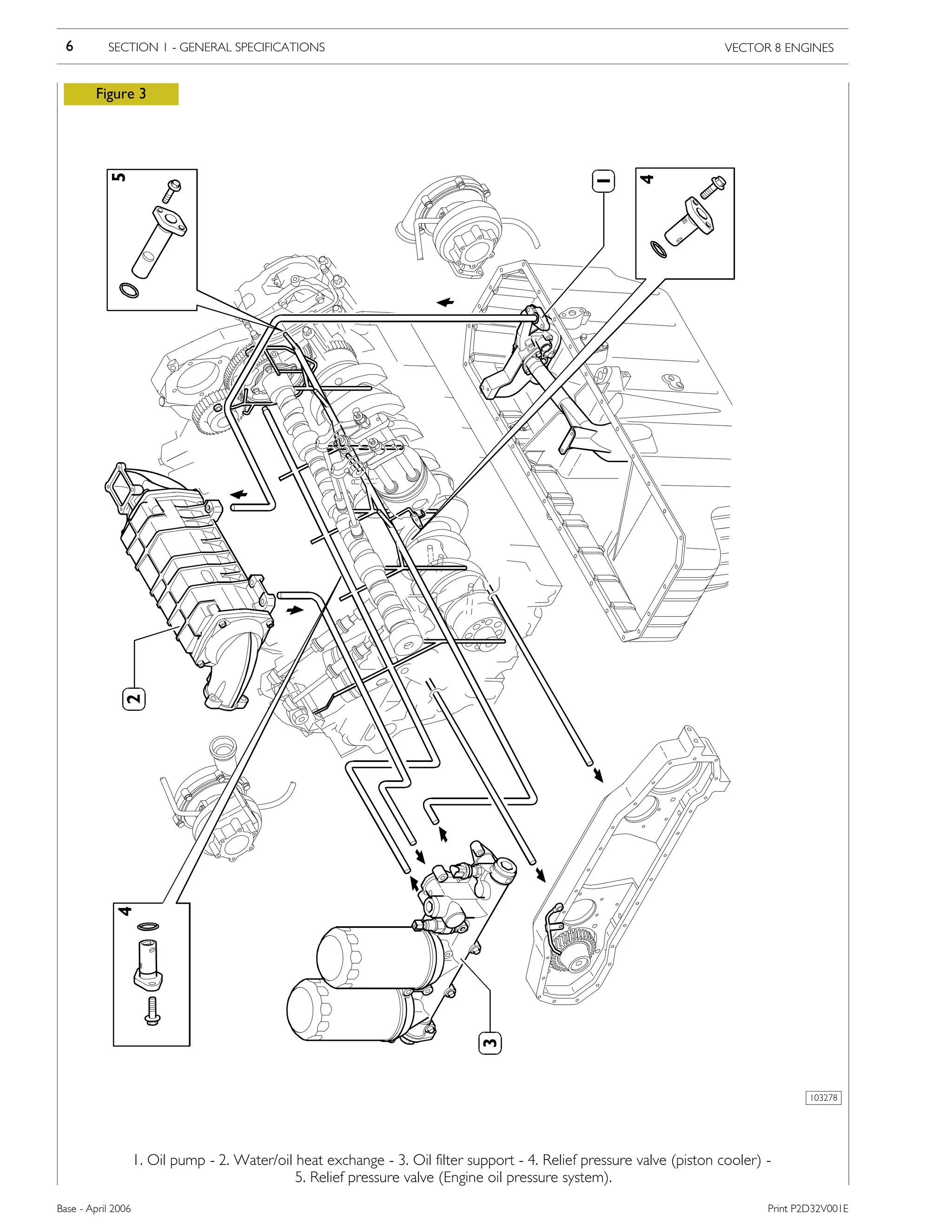 6 SECTION 1 - GENERAL SPECIFICATIONS VECTOR 8 ENGINES

Figure 3

5

1

4

2

4

3

103278

1. Oil pump - 2. Water/oil heat exchange - 3. Oil filter support - 4. Relief pressure valve (piston cooler) - 5. Relief pressure valve (Engine oil pressure system).

Base - April 2006 Print P2D32V001E