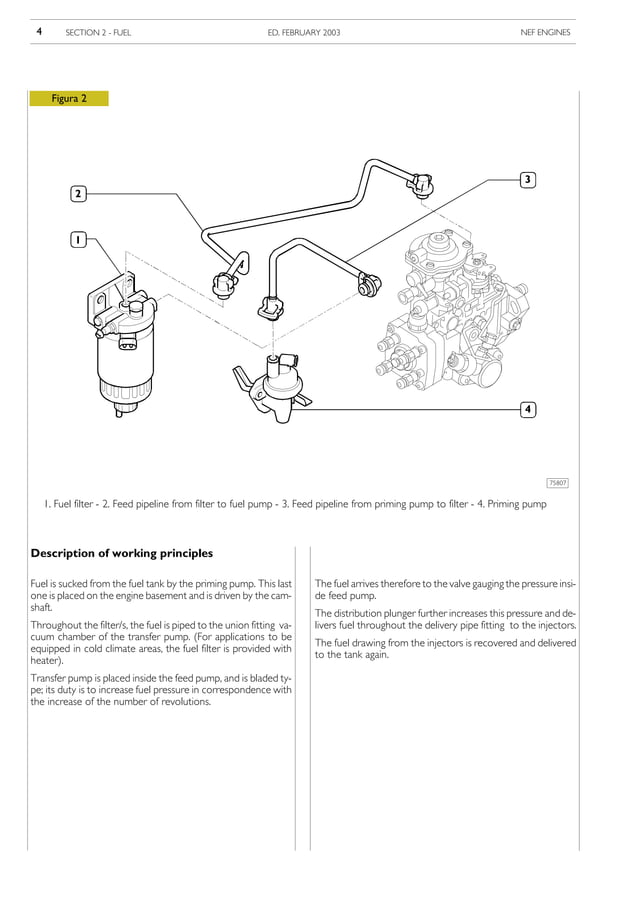 4 SECTION 2 - FUEL ED. FEBRUARY 2003 NEF ENGINES

Figura 2

2

1

3

4

75807

1. Fuel filter - 2. Feed pipeline from filter to fuel pump - 3. Feed pipeline from priming pump to filter - 4. Priming pump

Description of working principles

Fuel is sucked from the fuel tank by the priming pump. This last one is placed on the engine basement and is driven by the camshaft.

Throughout the filter/s, the fuel is piped to the union fitting vacuum chamber of the transfer pump. (For applications to be equipped in cold climate areas, the fuel filter is provided with heater).

Transfer pump is placed inside the feed pump, and is bladed type; its duty is to increase fuel pressure in correspondence with the increase of the number of revolutions.

The fuel arrives therefore to the valve gauging the pressure inside feed pump.

The distribution plunger further increases this pressure and delivers fuel throughout the delivery pipe fitting to the injectors.

The fuel drawing from the injectors is recovered and delivered to the tank again.