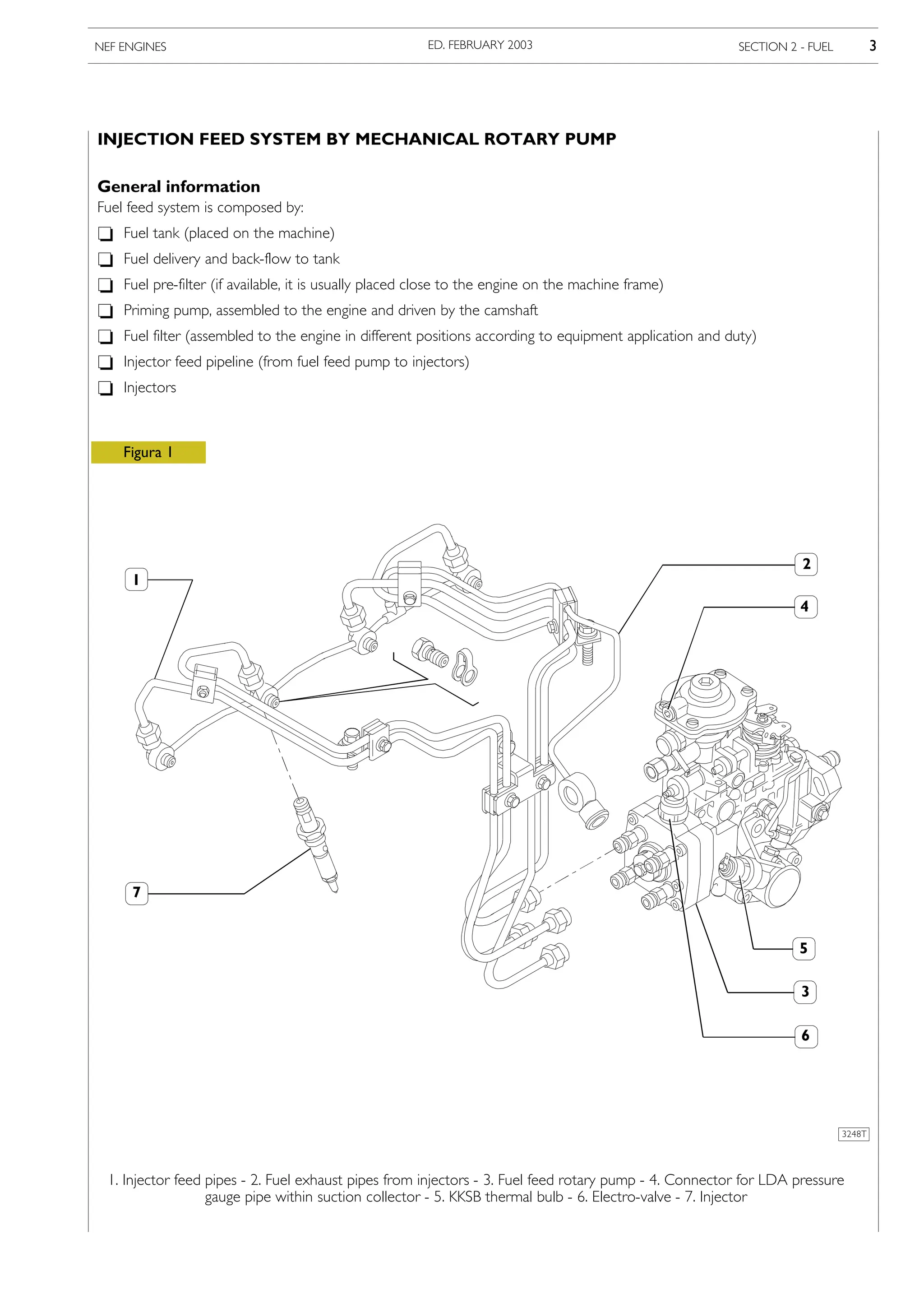 NEF ENGINES ED. FEBRUARY 2003 SECTION 2 - FUEL 3

INJECTION FEED SYSTEM BY MECHANICAL ROTARY PUMP

General information
Fuel feed system is composed by:

❑ Fuel tank (placed on the machine)
❑ Fuel delivery and back-flow to tank
❑ Fuel pre-filter (if available, it is usually placed close to the engine on the machine frame)
❑ Priming pump, assembled to the engine and driven by the camshaft
❑ Fuel filter (assembled to the engine in different positions according to equipment application and duty)
❑ Injector feed pipeline (from fuel feed pump to injectors)
❑ Injectors

Figura 1

1
2
4
7
5
3
6

3248T

1. Injector feed pipes - 2. Fuel exhaust pipes from injectors - 3. Fuel feed rotary pump - 4. Connector for LDA pressure gauge pipe within suction collector - 5. KKSB thermal bulb - 6. Electro-valve - 7. Injector