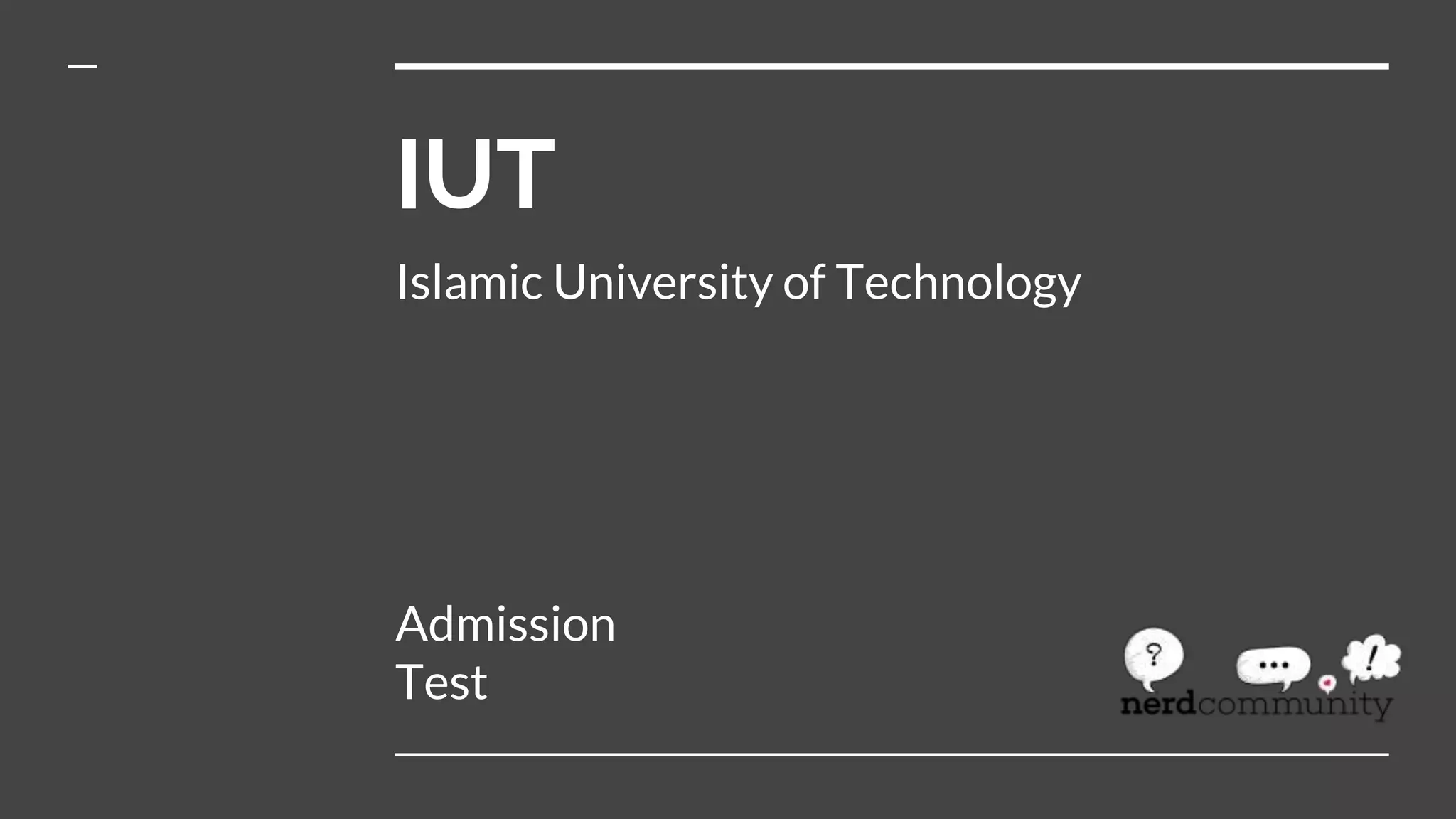 IUT

Islamic University of Technology

Admission
Test

?

...

!

nerdcommunity