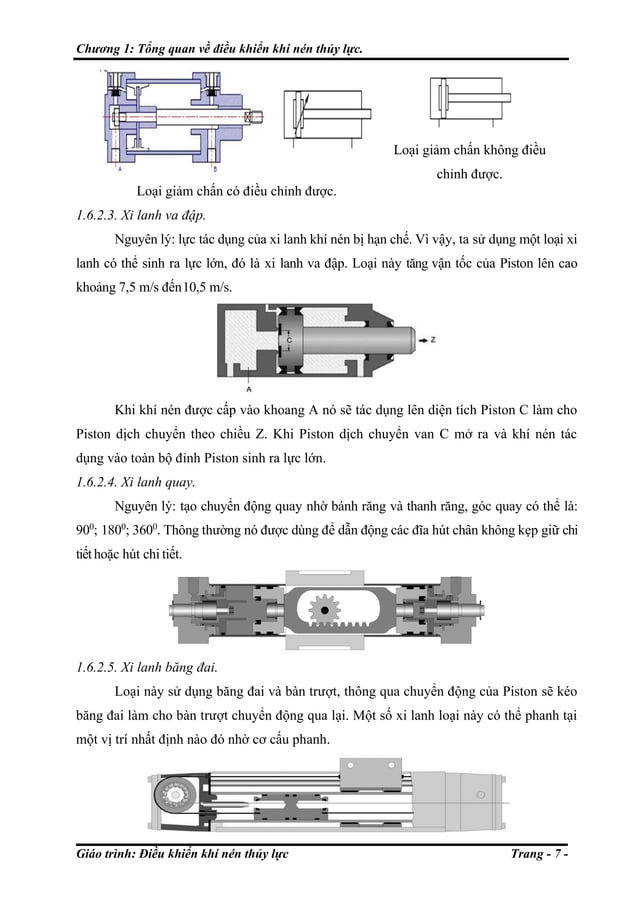 Chương 1: Tổng quan về điều khiển khí nén thủy lực.

A

B

Loại giảm chấn có điều chỉnh được.

Loại giảm chấn không điều chỉnh được.

1.6.2.3. Xi lanh va đập.

Nguyên lý: lực tác dụng của xi lanh khí nén bị hạn chế. Vì vậy, ta sử dụng một loại xi lanh có thể sinh ra lực lớn, đó là xi lanh va đập. Loại này tăng vận tốc của Piston lên cao khoảng 7,5 m/s đến10,5 m/s.

C

Z

A

Khi khí nén được cấp vào khoang A nó sẽ tác dụng lên diện tích Piston C làm cho Piston dịch chuyển theo chiều Z. Khi Piston dịch chuyển van C mở ra và khí nén tác dụng vào toàn bộ đỉnh Piston sinh ra lực lớn.

1.6.2.4. Xi lanh quay.

Nguyên lý: tạo chuyển động quay nhờ bánh răng và thanh răng, góc quay có thể là: $90^0$; $180^0$; $360^0$. Thông thường nó được dùng để dẫn động các đĩa hút chân không kẹp giữ chi tiết hoặc hút chi tiết.

1.6.2.5. Xi lanh băng đai.

Loại này sử dụng băng đai và bàn trượt, thông qua chuyển động của Piston sẽ kéo băng đai làm cho bàn trượt chuyển động qua lại. Một số xi lanh loại này có thể phanh tại một vị trí nhất định nào đó nhờ cơ cấu phanh.

Giáo trình: Điều khiển khí nén thủy lực

Trang - 7 -