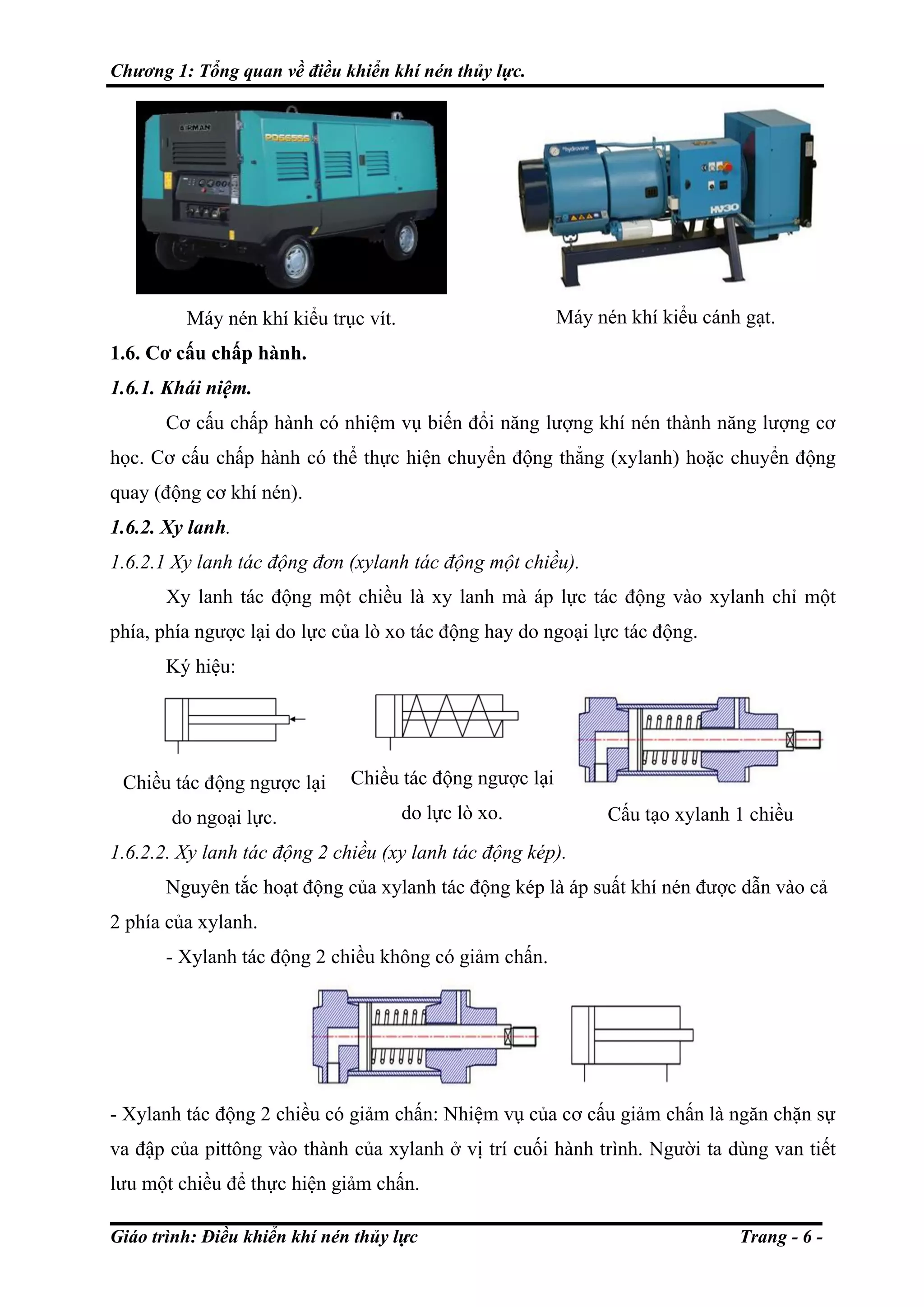 Chương 1: Tổng quan về điều khiển khí nén thủy lực.

AIRMAN PDS655S

hydrovane HV30

Máy nén khí kiểu trục vít.

Máy nén khí kiểu cánh gạt.

1.6. Cơ cấu chấp hành.

1.6.1. Khái niệm.

Cơ cấu chấp hành có nhiệm vụ biến đổi năng lượng khí nén thành năng lượng cơ học. Cơ cấu chấp hành có thể thực hiện chuyển động thẳng (xylanh) hoặc chuyển động quay (động cơ khí nén).

1.6.2. Xy lanh.

1.6.2.1 Xy lanh tác động đơn (xylanh tác động một chiều).

Xy lanh tác động một chiều là xy lanh mà áp lực tác động vào xylanh chỉ một phía, phía ngược lại do lực của lò xo tác động hay do ngoại lực tác động.

Ký hiệu:

Chiều tác động ngược lại do ngoại lực.

Chiều tác động ngược lại do lực lò xo.

Cấu tạo xylanh 1 chiều

1.6.2.2. Xy lanh tác động 2 chiều (xy lanh tác động kép).

Nguyên tắc hoạt động của xylanh tác động kép là áp suất khí nén được dẫn vào cả 2 phía của xylanh.

- Xylanh tác động 2 chiều không có giảm chấn.

- Xylanh tác động 2 chiều có giảm chấn: Nhiệm vụ của cơ cấu giảm chấn là ngăn chặn sự va đập của pittông vào thành của xylanh ở vị trí cuối hành trình. Người ta dùng van tiết lưu một chiều để thực hiện giảm chấn.

Giáo trình: Điều khiển khí nén thủy lực

Trang - 6 -