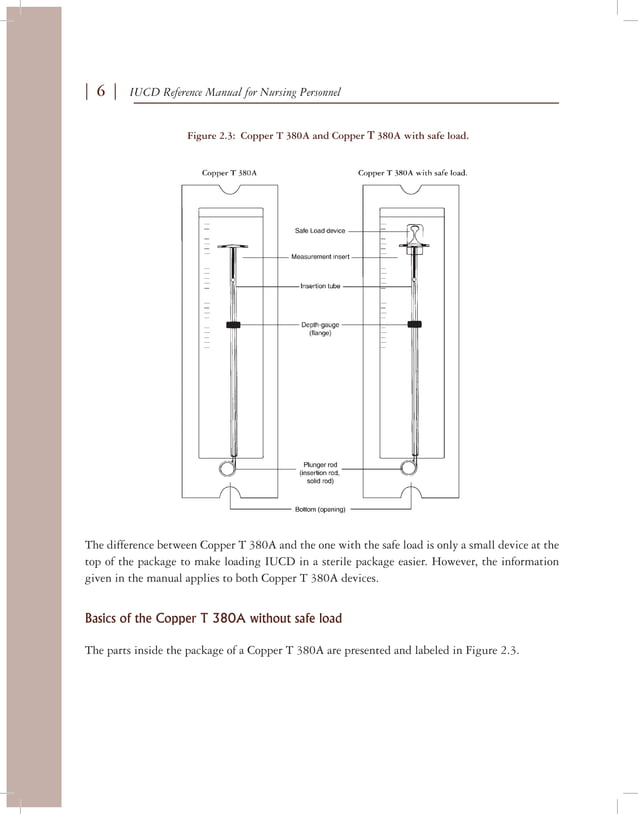 | 6 | IUCD Reference Manual for Nursing Personnel

Figure 2.3: Copper T 380A and Copper T 380A with safe load.

Copper T 380A

Copper T 380A with safe load.

Safe Load device

Measurement insert

Insertion tube

Depth gauge (flange)

Plunger rod (insertion rod, solid rod)

Bottom (opening)

The difference between Copper T 380A and the one with the safe load is only a small device at the top of the package to make loading IUCD in a sterile package easier. However, the information given in the manual applies to both Copper T 380A devices.

Basics of the Copper T 380A without safe load

The parts inside the package of a Copper T 380A are presented and labeled in Figure 2.3.